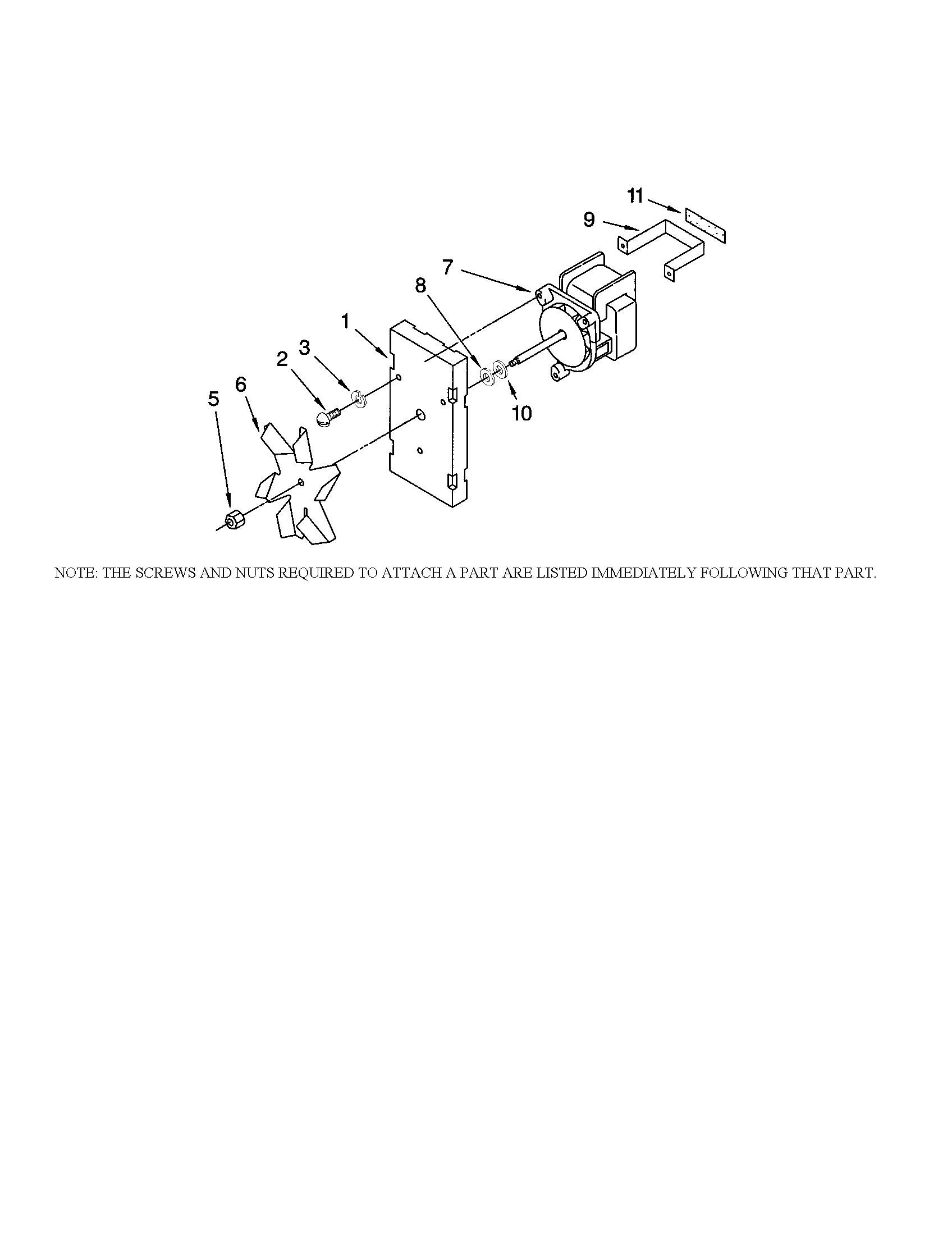 11
9
7
8
1
3
2
6
5
10

NOTE: THE SCREWS AND NUTS REQUIRED TO ATTACH A PART ARE LISTED IMMEDIATELY FOLLOWING THAT PART.