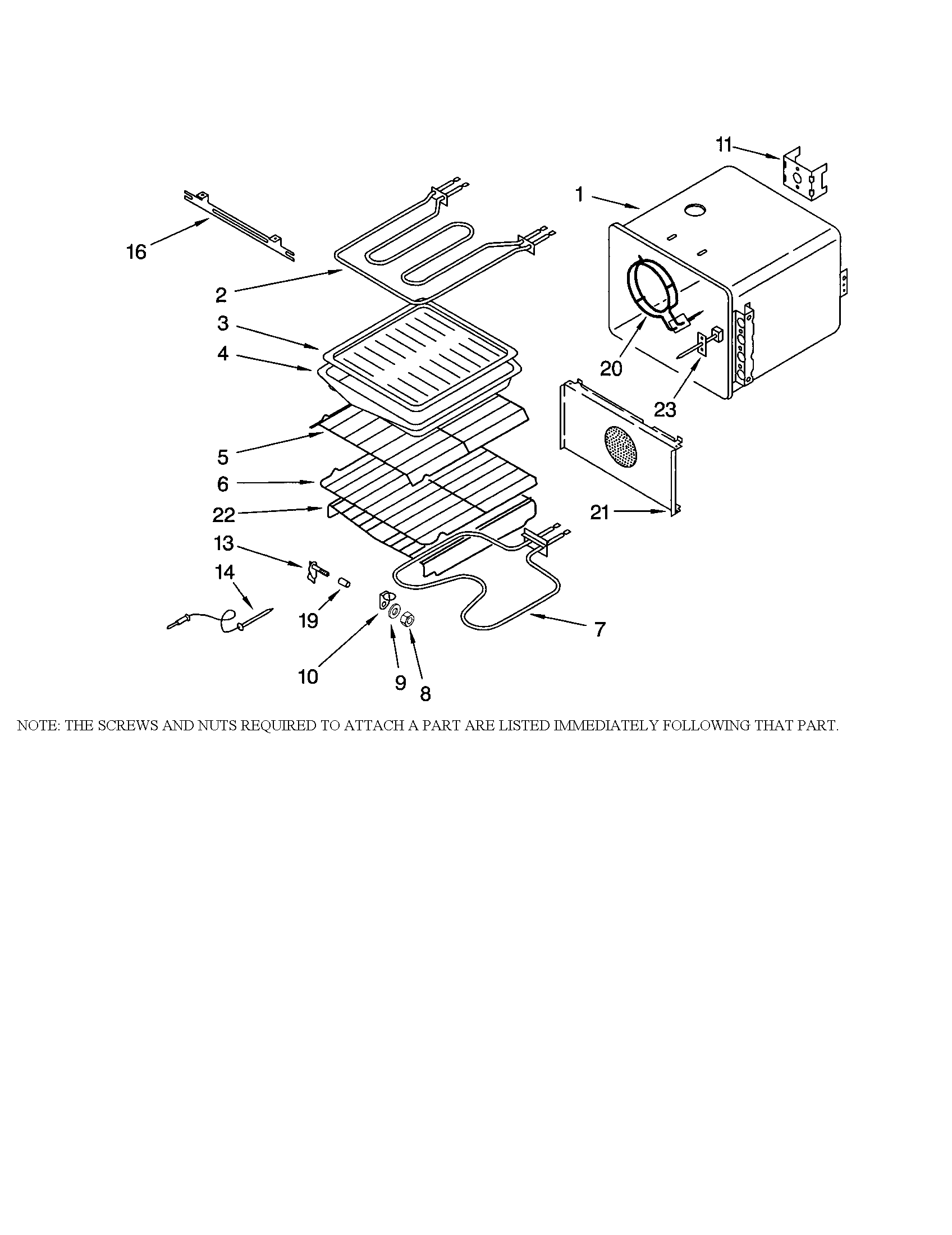 11
1
16
2
3
4
20
23
5
6
22
21
13
14
19
7
10
9
8

NOTE: THE SCREWS AND NUTS REQUIRED TO ATTACH A PART ARE LISTED IMMEDIATELY FOLLOWING THAT PART.