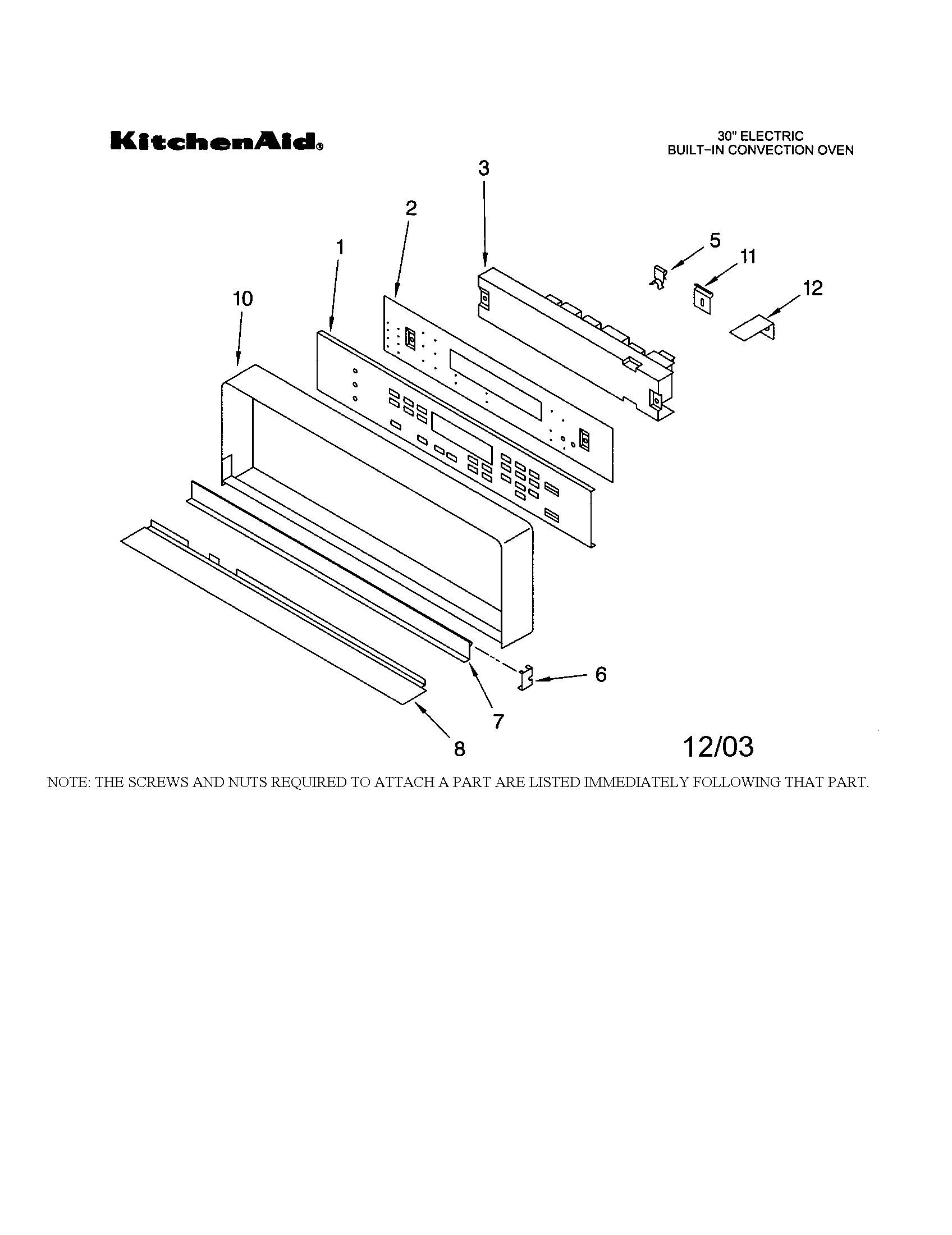 KitchenAid®

30" ELECTRIC
BUILT–IN CONVECTION OVEN

3
2
1
5
11
12
10
6
7
8

12/03

NOTE: THE SCREWS AND NUTS REQUIRED TO ATTACH A PART ARE LISTED IMMEDIATELY FOLLOWING THAT PART.