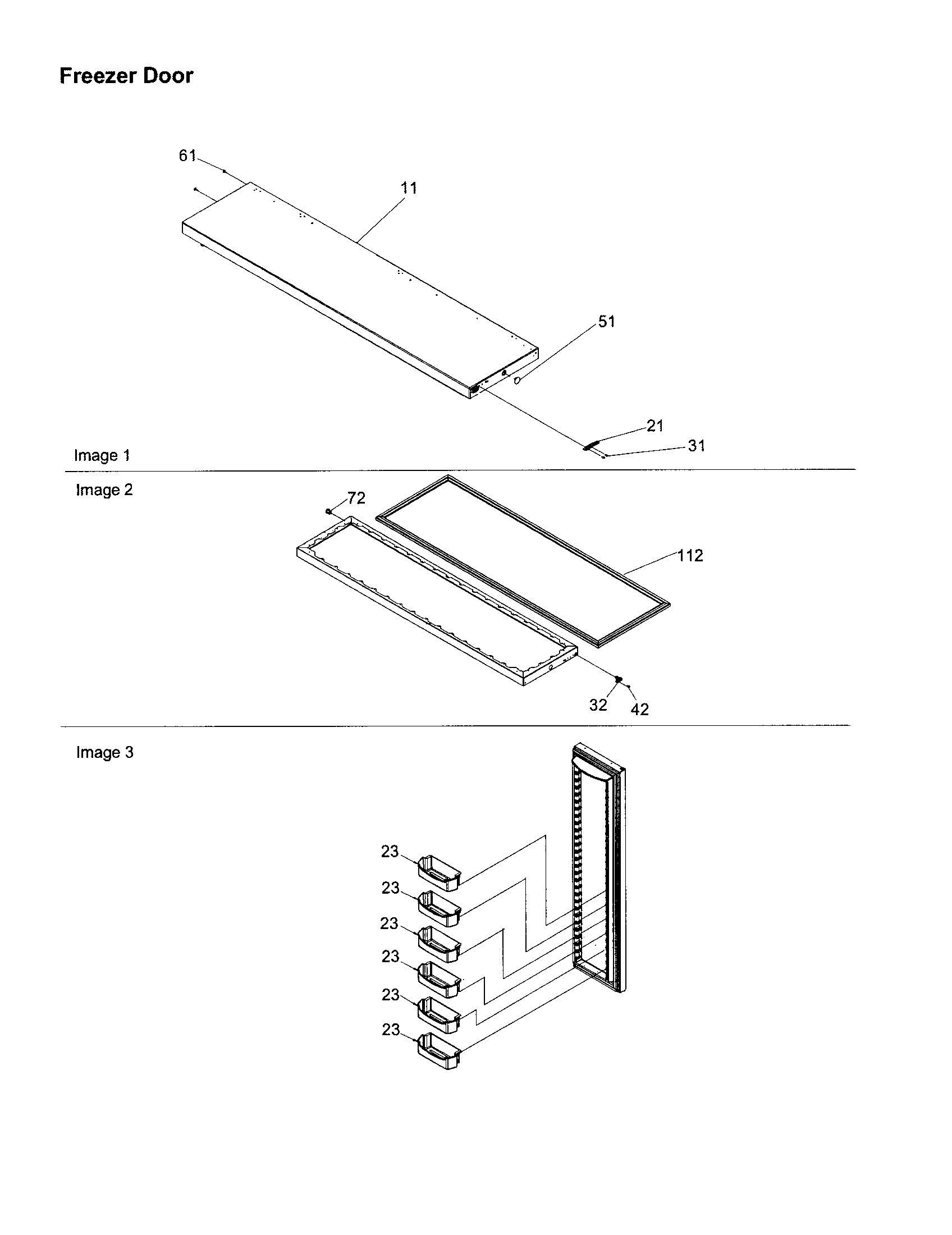 Freezer Door

61

11

51

21

31

Image 1

Image 2

72

112

32

42

Image 3

23

23

23

23

23

23