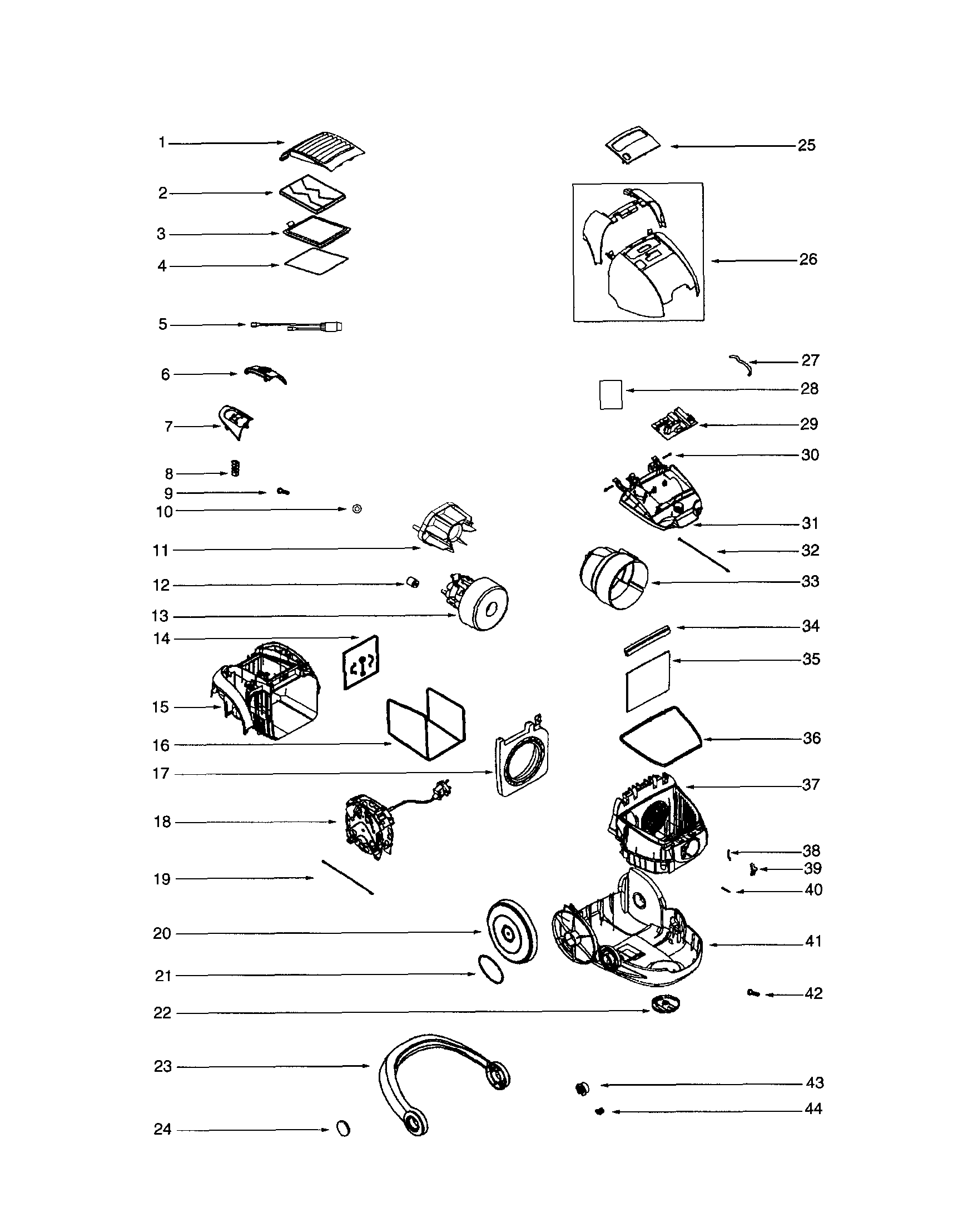 1
2
3
4
5
6
7
8
9
10
11
12
13
14
15
16
17
18
19
20
21
22
23
24
25
26
27
28
29
30
31
32
33
34
35
36
37
38
39
40
41
42
43
44