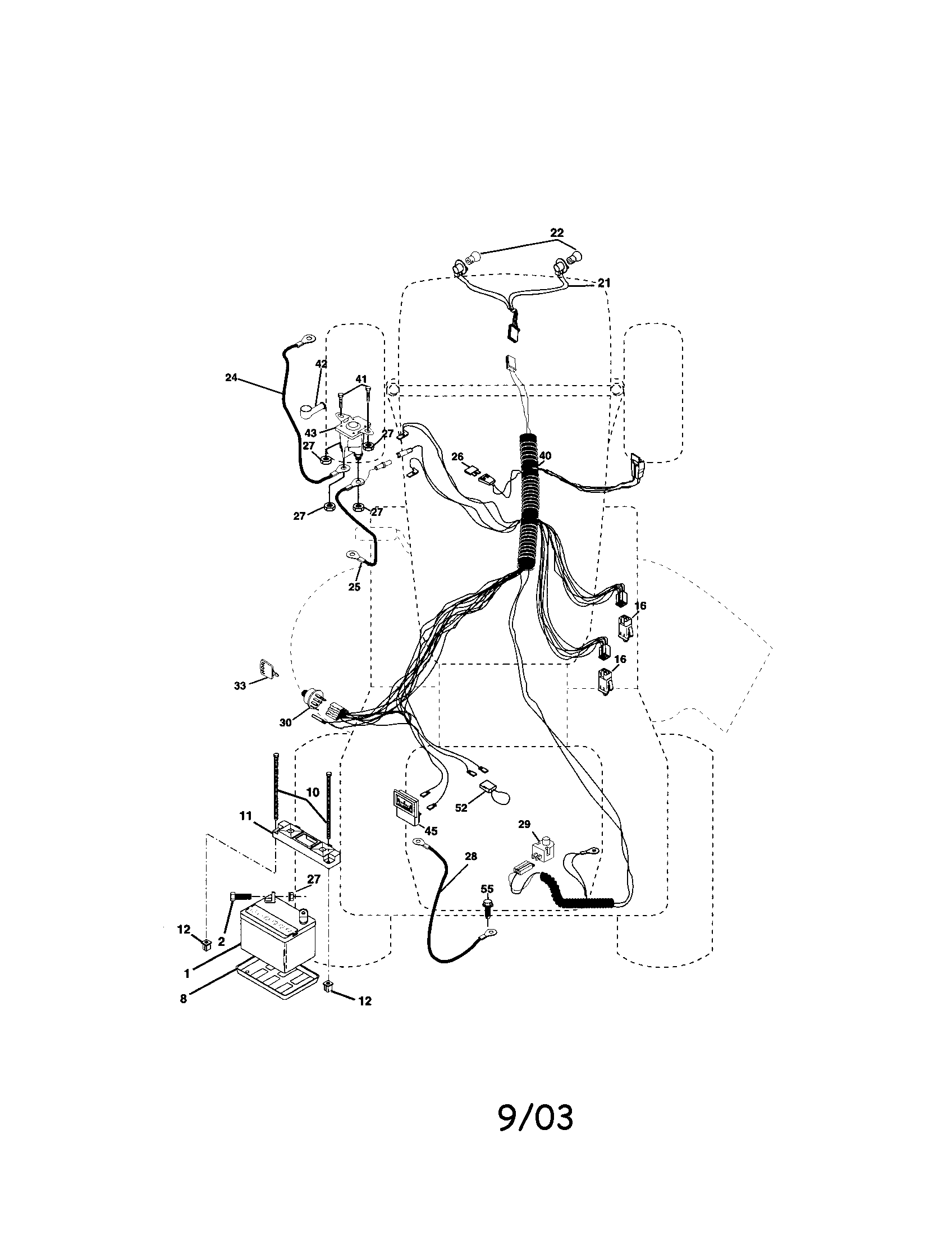 22
21
24
42
41
43
27
27
26
40
27
27
25
16
16
33
30
10
11
52
45
29
28
27
55
12
2
1
8
12

9/03