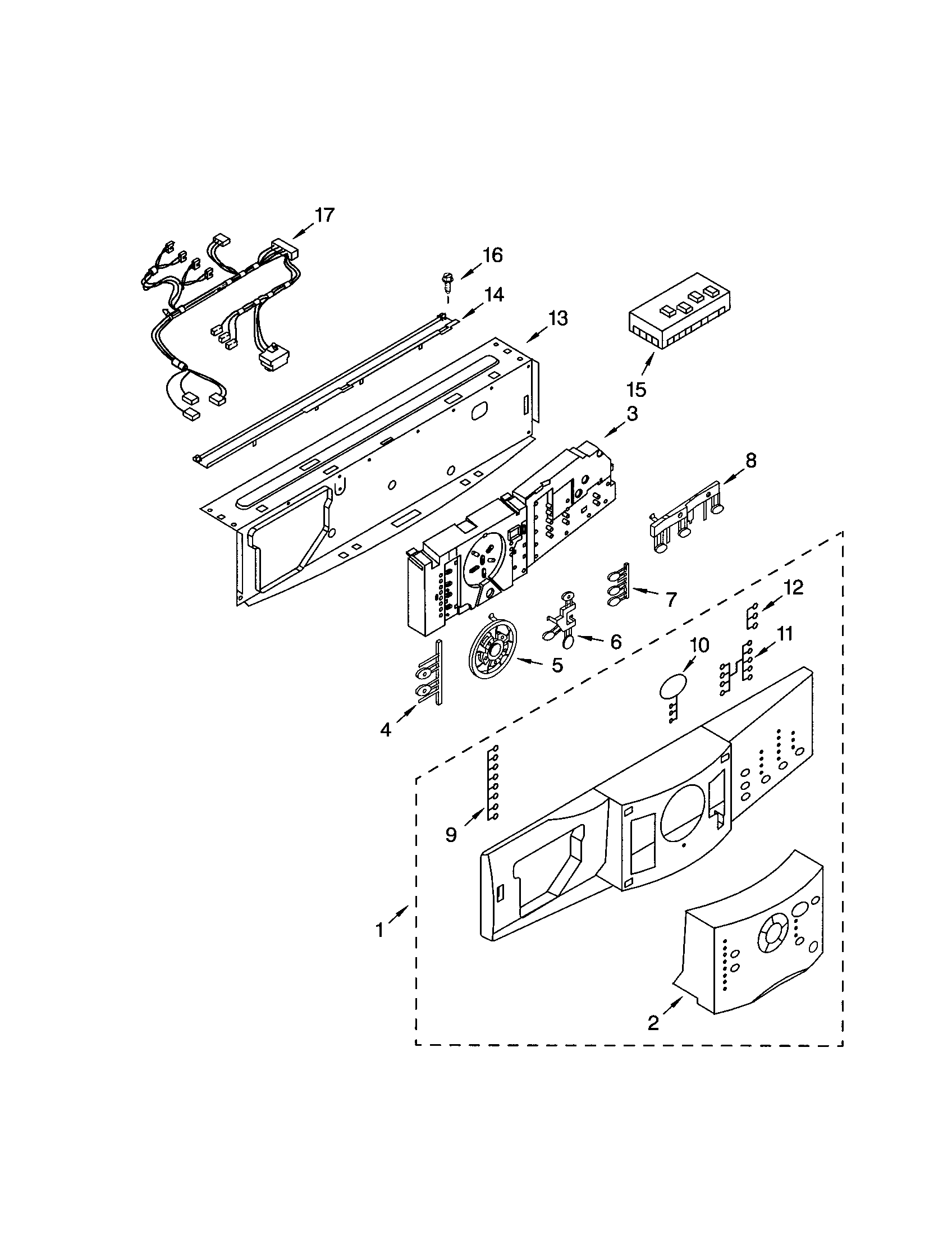 17
16
14
13
15
3
8
7
12
6
11
10
5
4
9
1
2