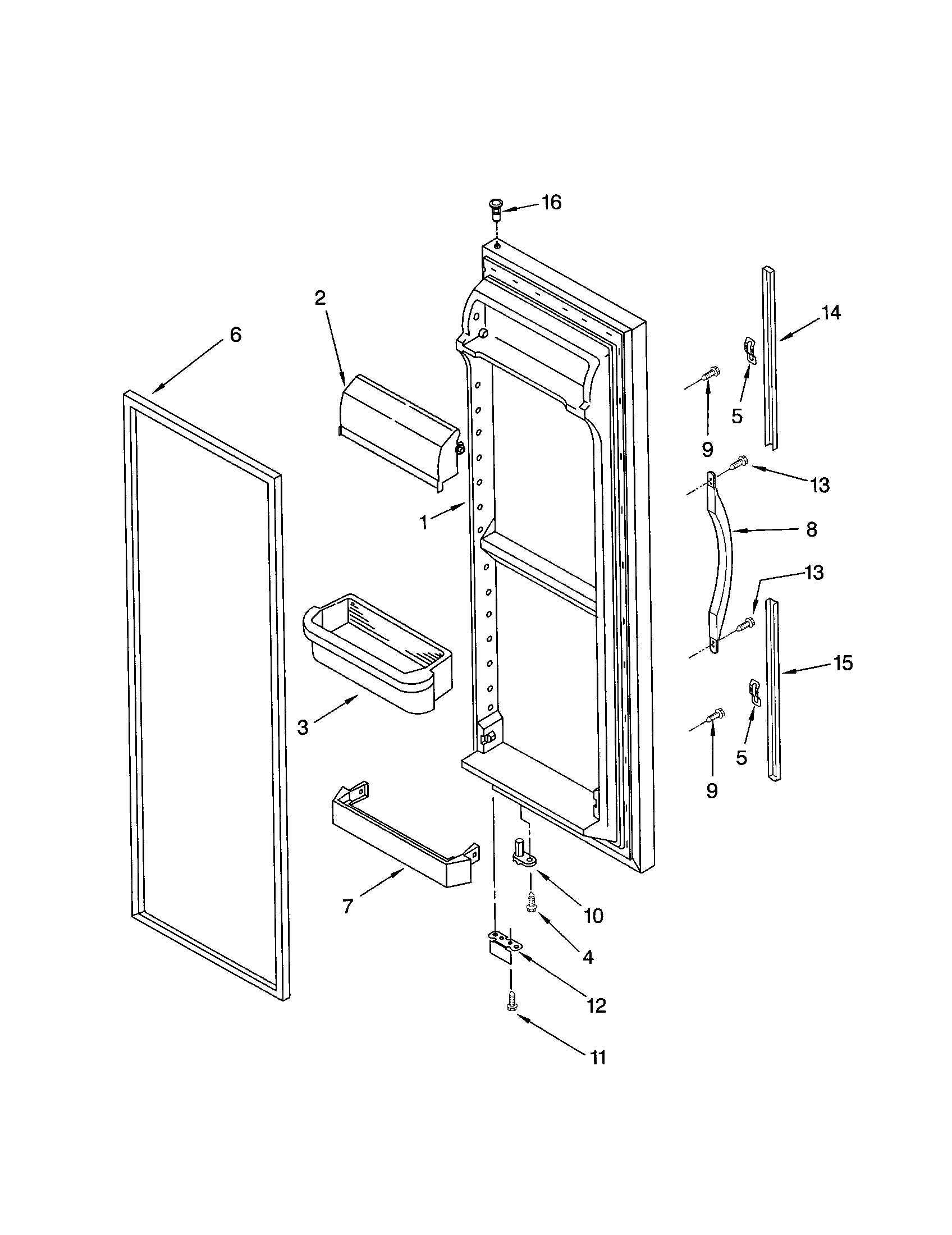 16
2
6
14
5
9
13
1
8
13
15
3
5
9
7
10
4
12
11