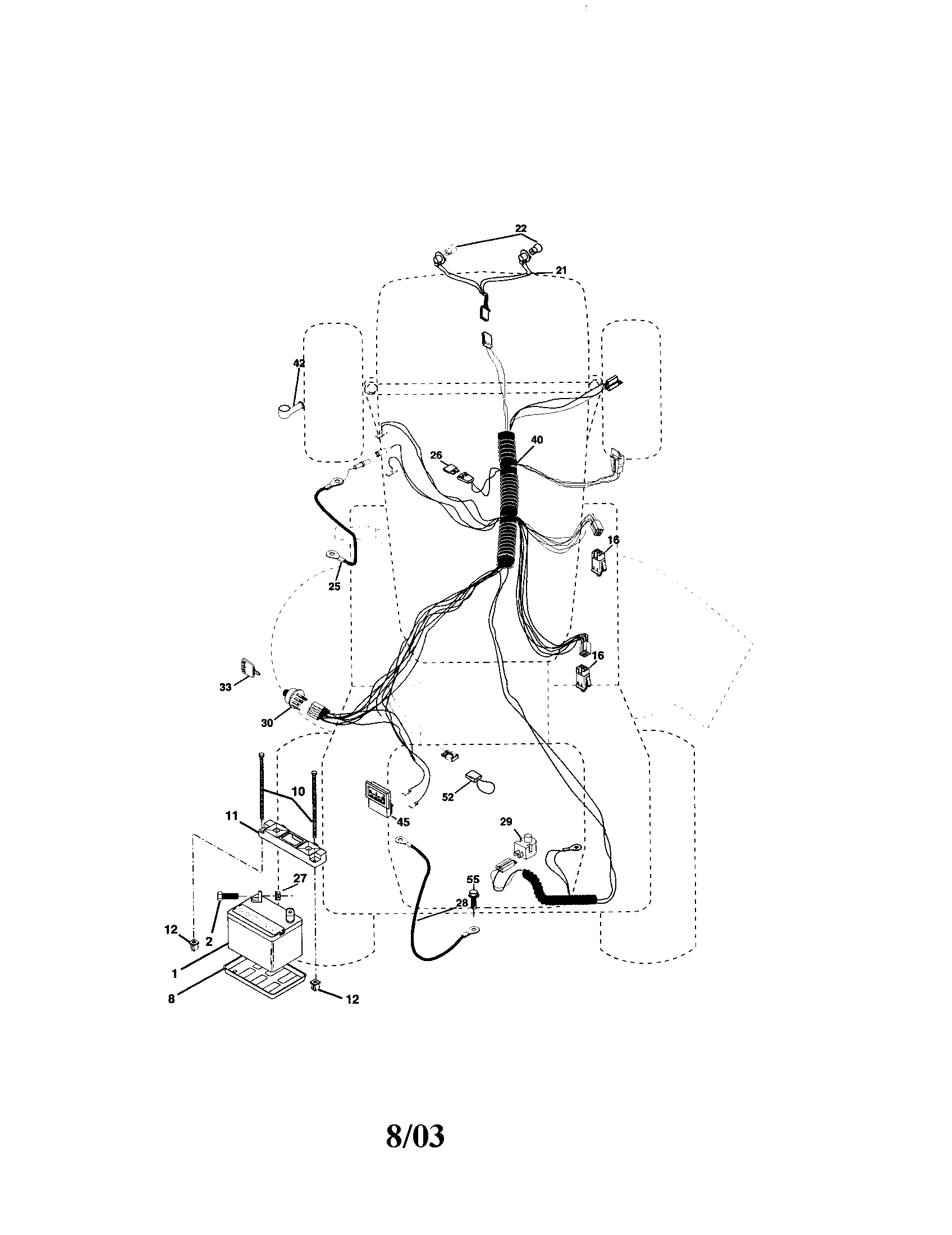 22
21
42
40
26
16
25
16
33
30
10
11
52
45
29
27
55
28
12
2
1
8
12
8/03