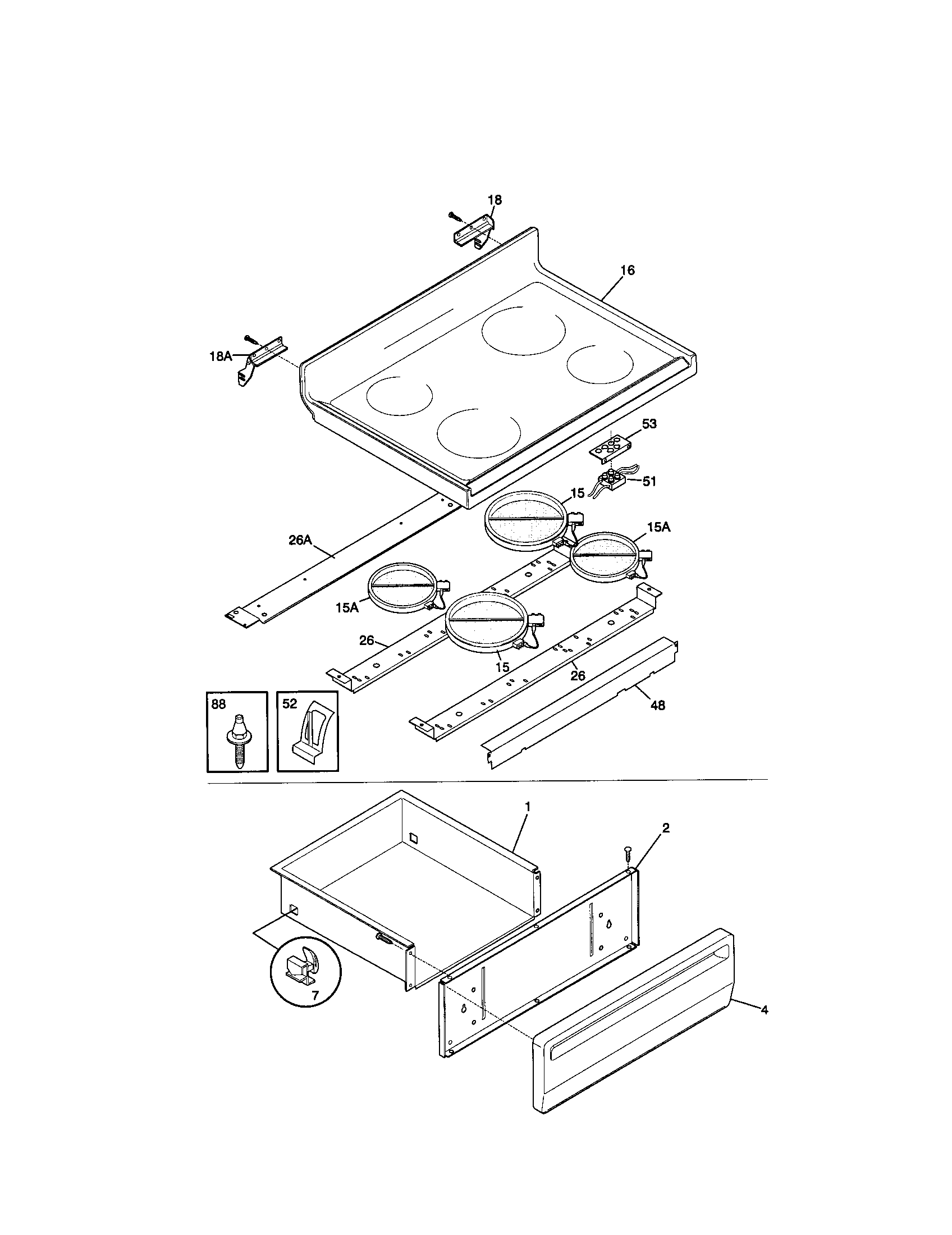 18
16
18A
53
51
15
15A
26A
15A
26
15
26
48
88
52
1
2
7
4