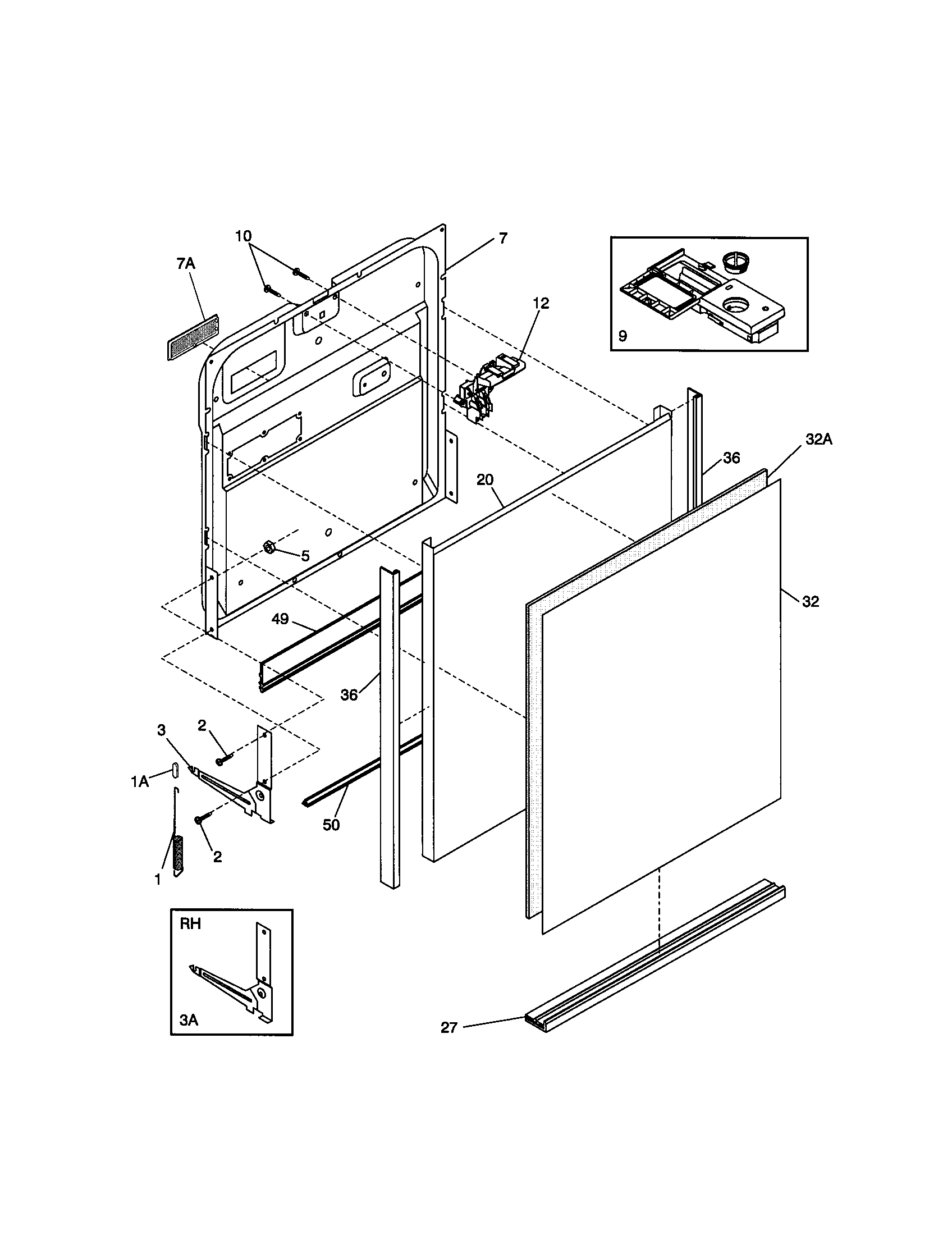 10
7
7A
12
9
32A
36
20
5
32
49
36
3
2
1A
50
2
1
RH
3A
27