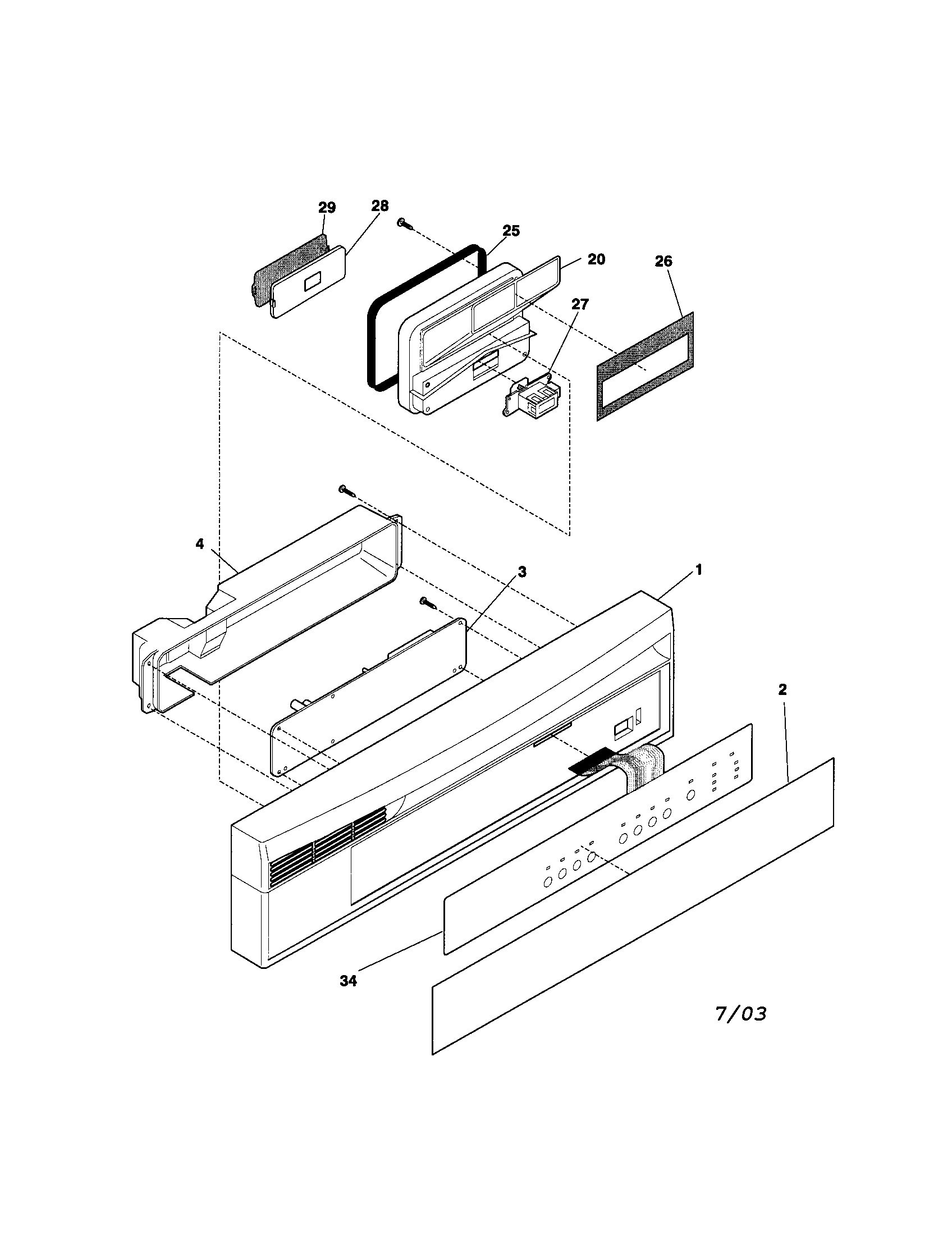 29
28
25
20
26
27
4
3
1
2
34
7/03