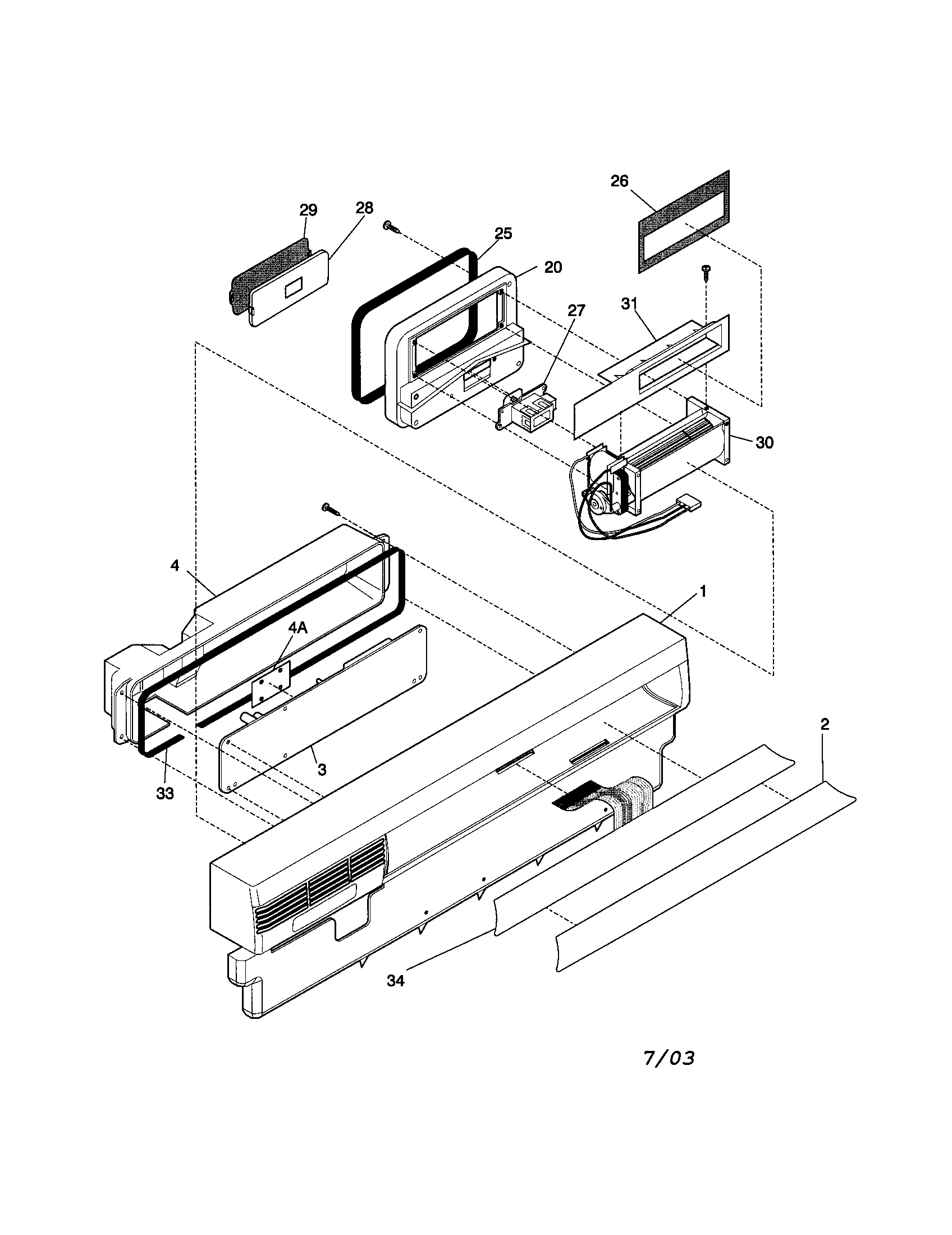 26

29

28

25

20

27

31

30

4

1

4A

2

3

33

34

7/03