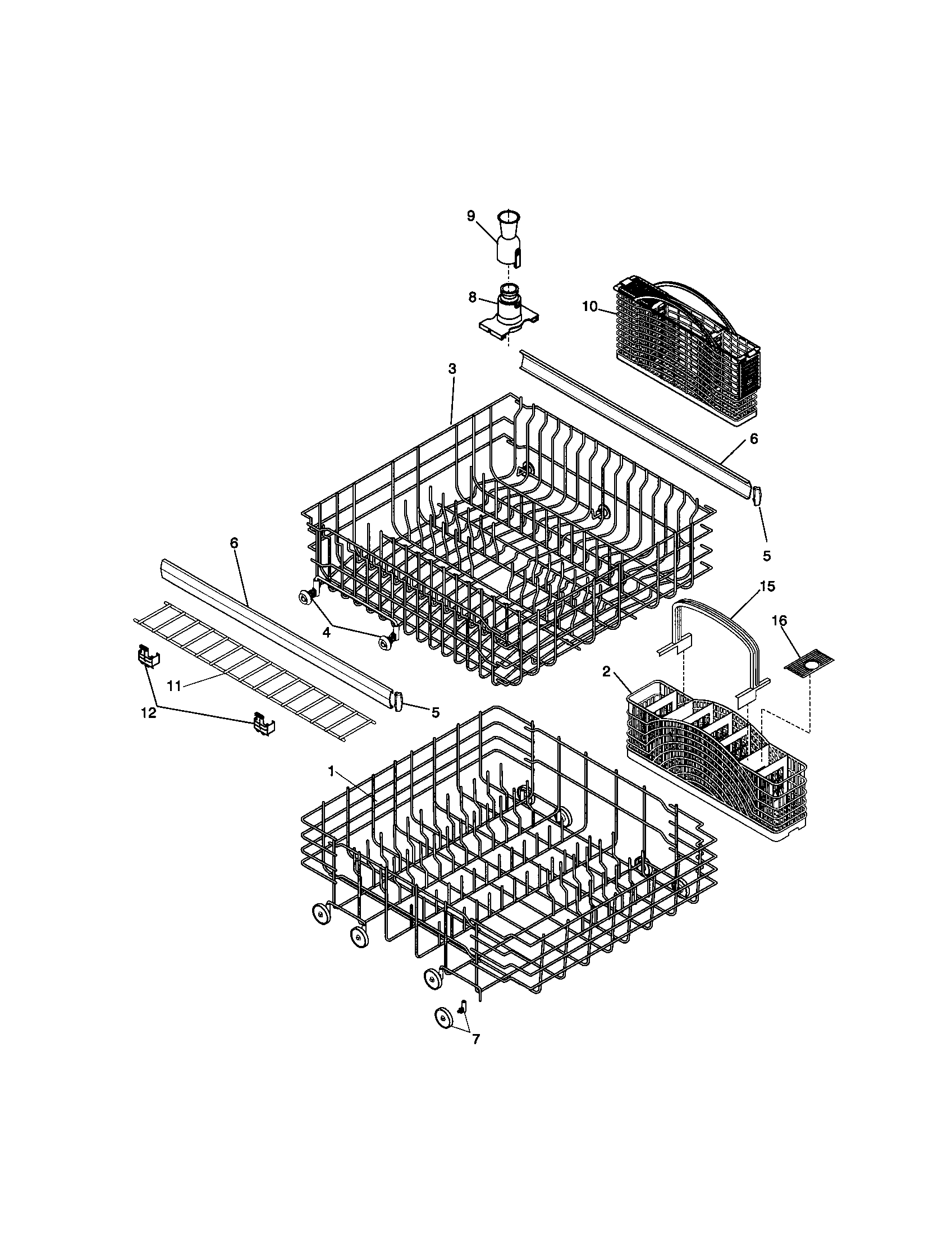 9
8
10
3
6
5
6
15
16
4
2
11
5
12
1
7