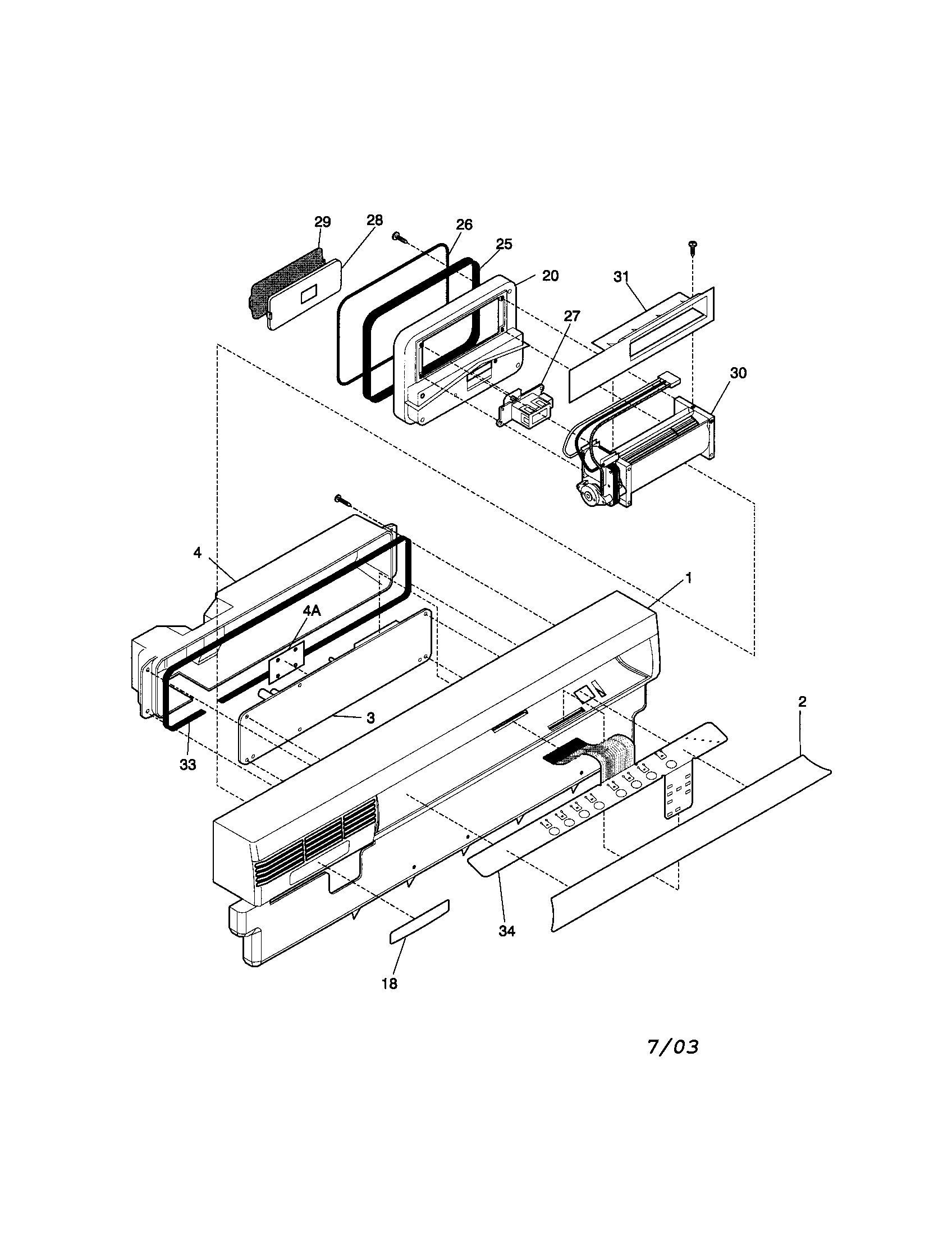 29
28
26
25
20
31
27
30
4
1
4A
3
2
33
34
18
7/03