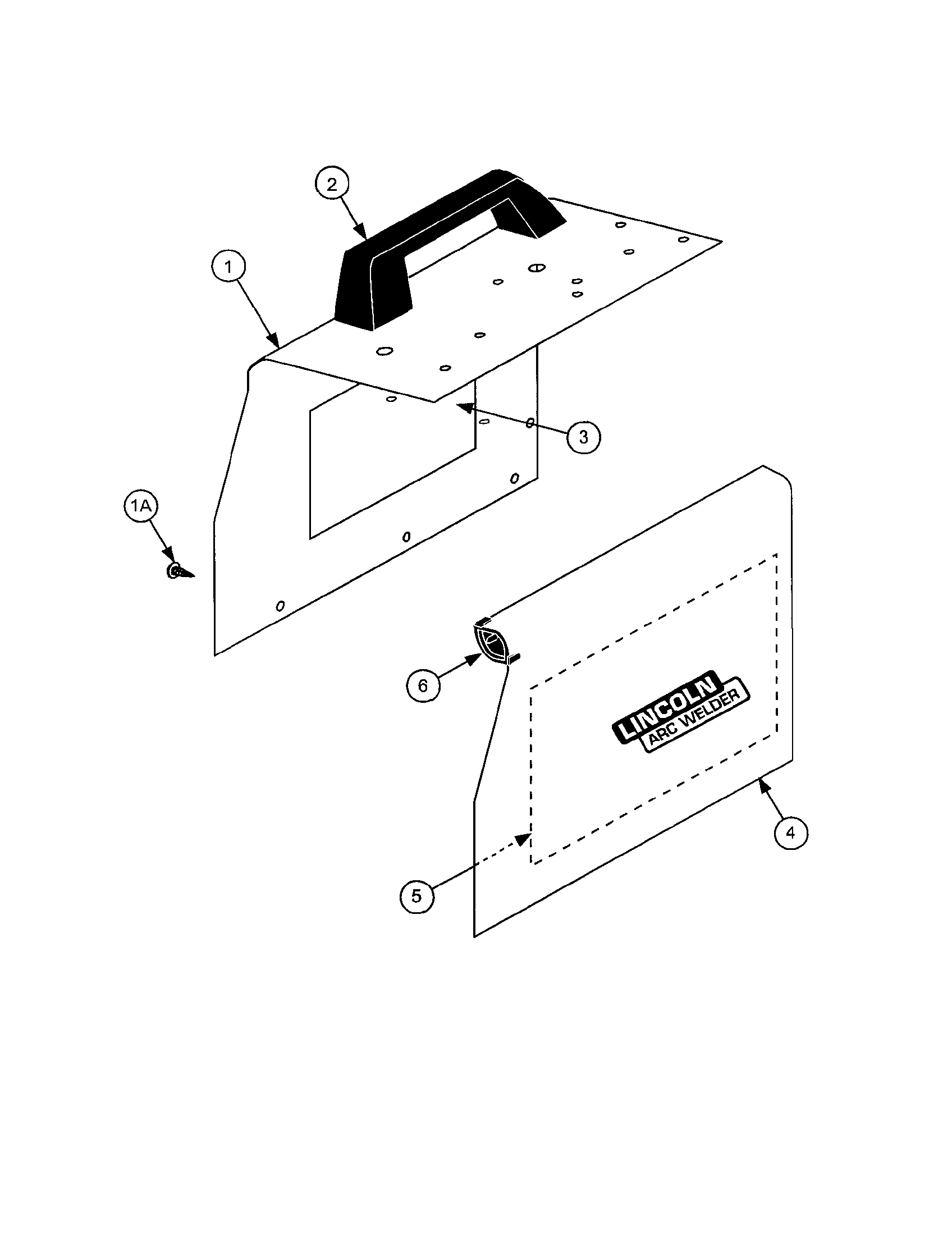 2

1

3

1A

6

LINCOLN
ARC WELDER

4

5