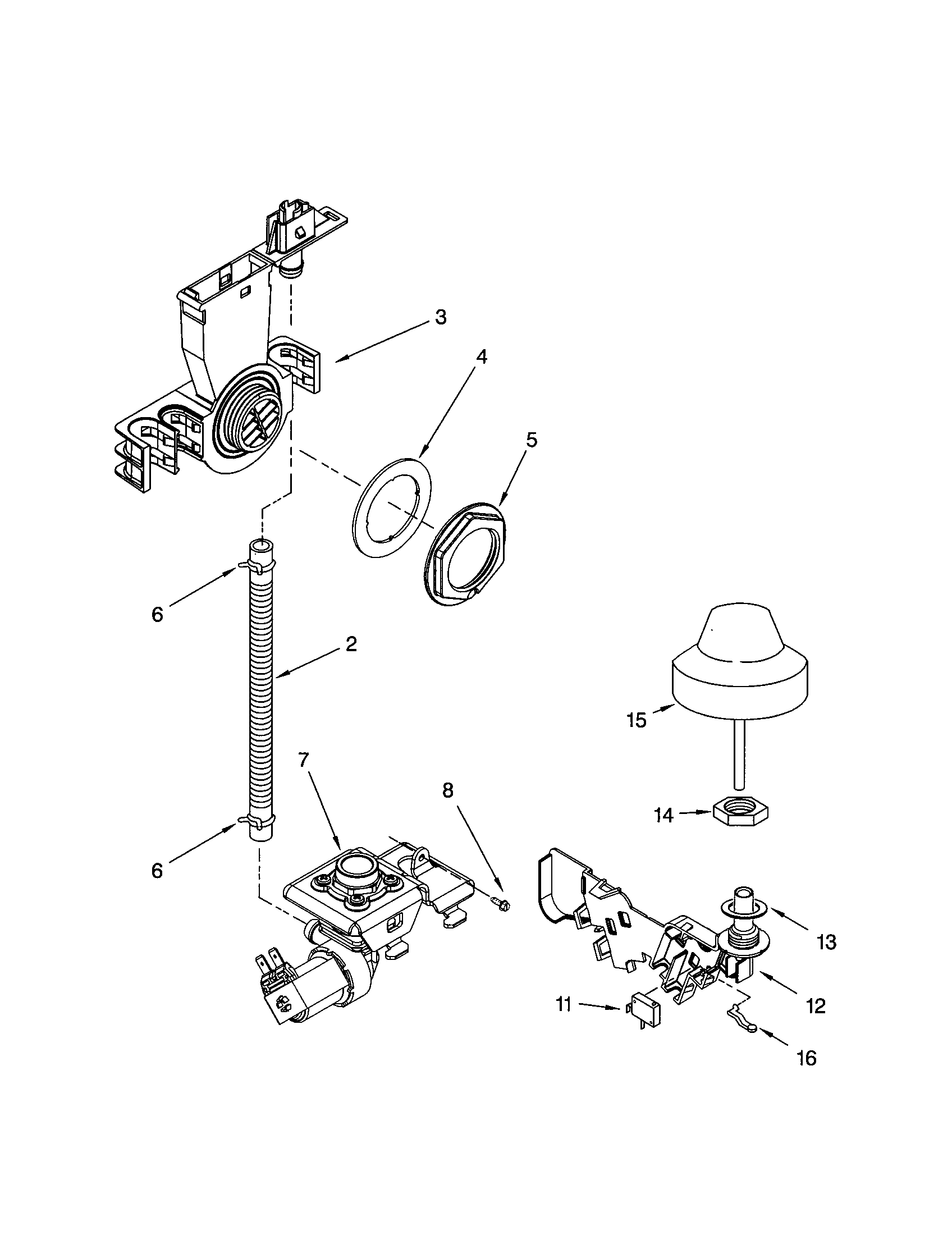 3
4
5
6
2
15
7
8
14
6
13
12
11
16