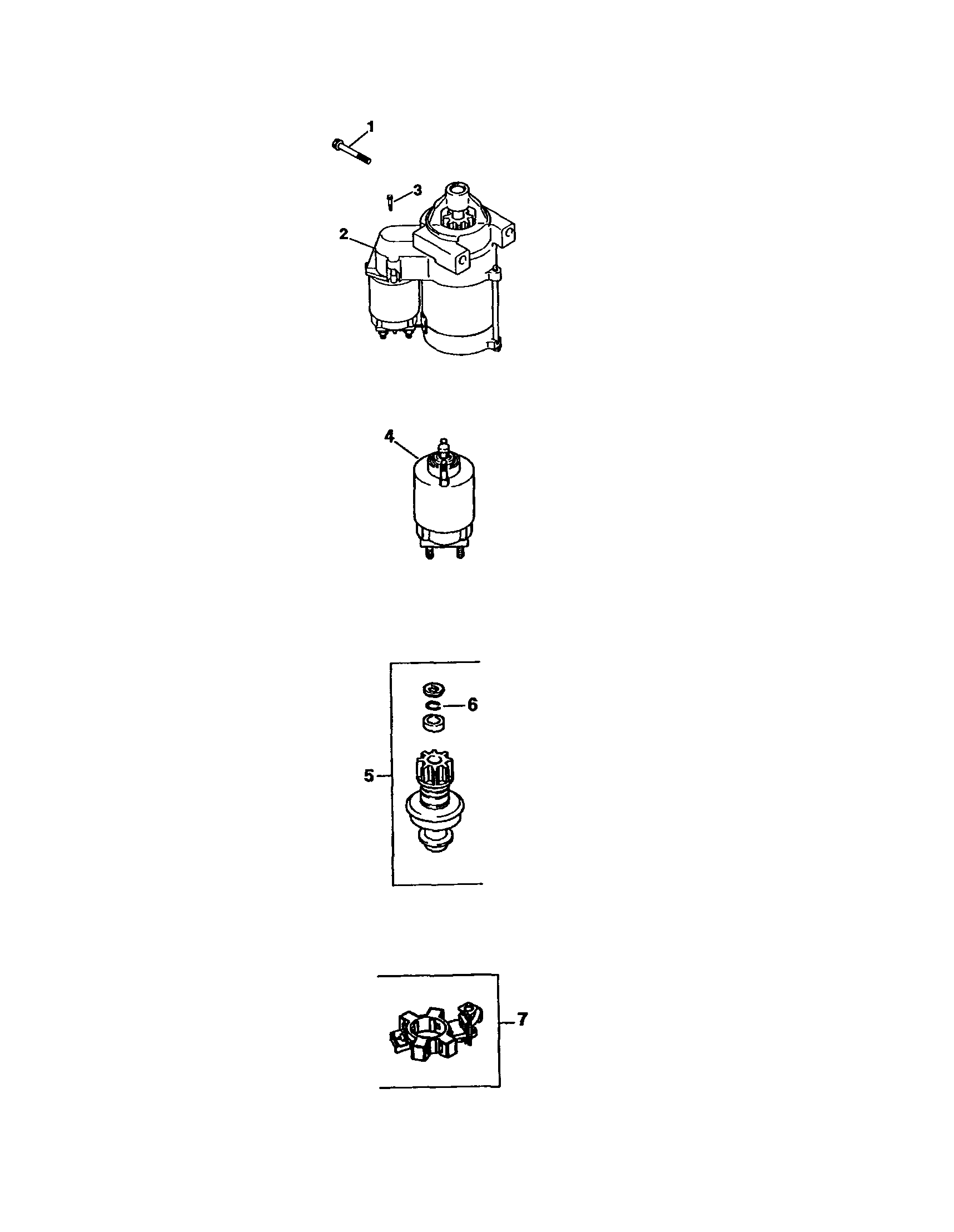 1
3
2
4
6
5
7