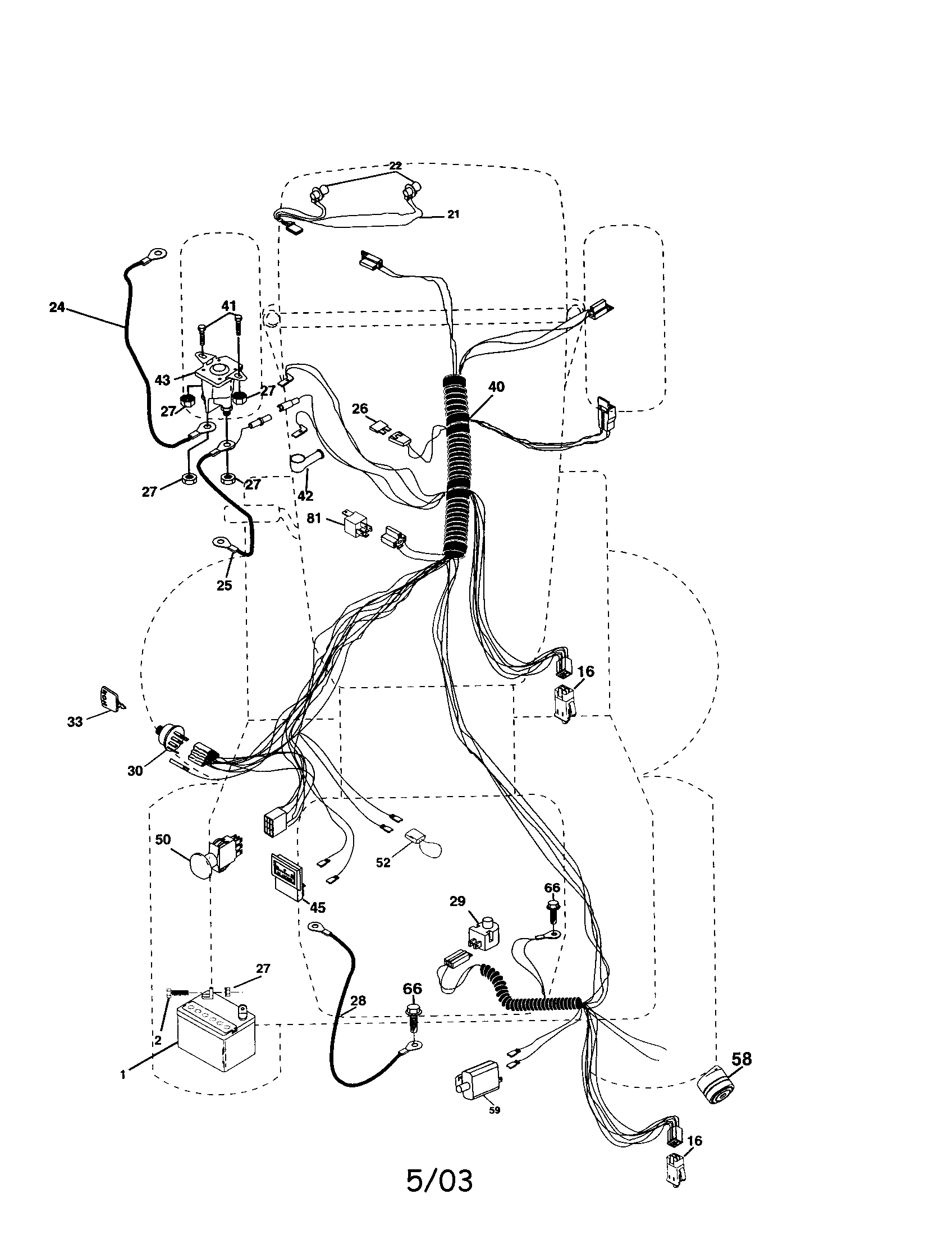 22
21
24
41
43
27
27
40
26
27
27
42
81
25
16
33
30
50
52
45
29
66
27
28
66
2
1
58
59
16
5/03