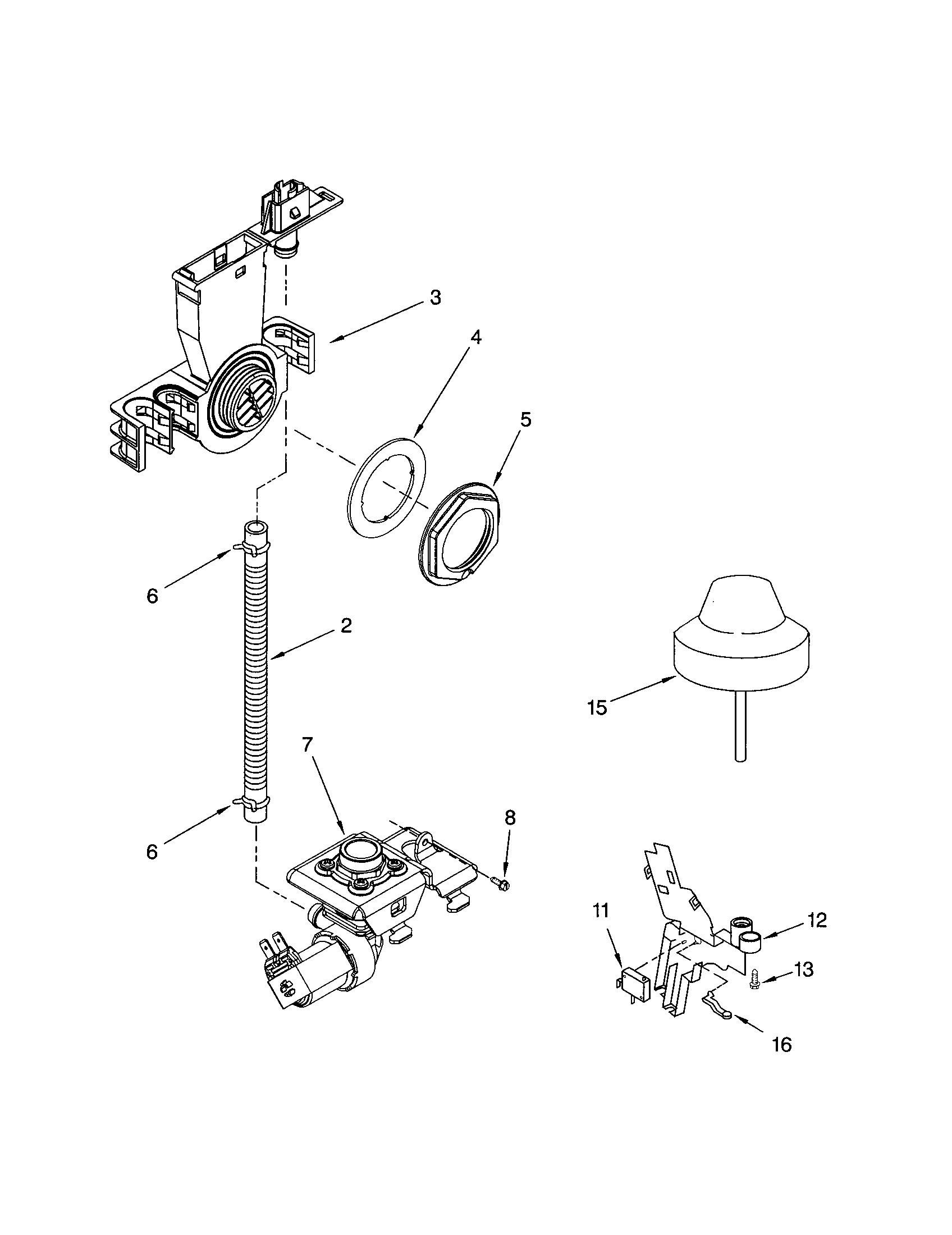 3
4
5
6
2
15
7
8
6
11
12
13
16