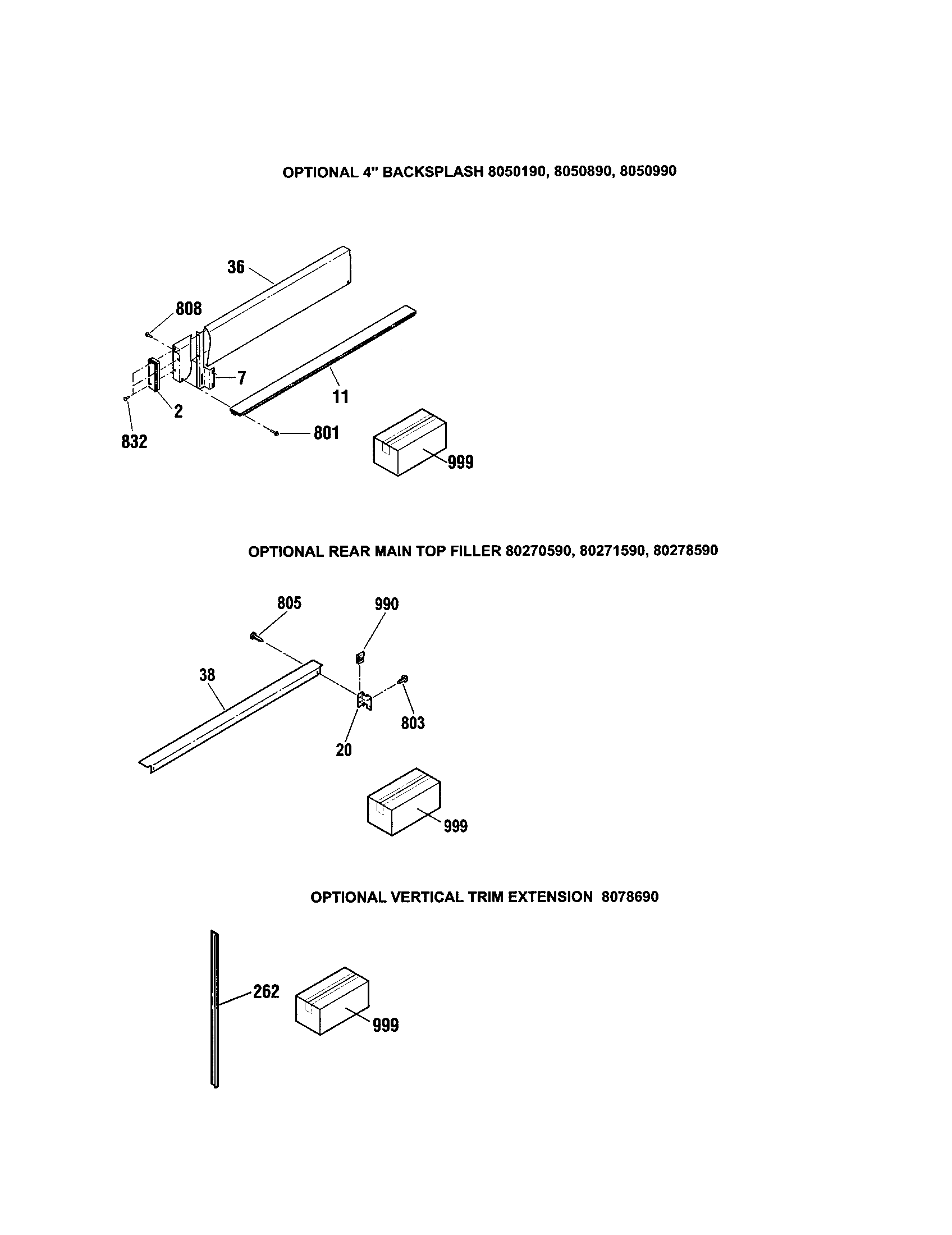 OPTIONAL 4" BACKSPLASH 8050190, 8050890, 8050990

36
808
7
11
2
832
801
999

OPTIONAL REAR MAIN TOP FILLER 80270590, 80271590, 80278590

805
990
38
803
20
999

OPTIONAL VERTICAL TRIM EXTENSION 8078690

262
999