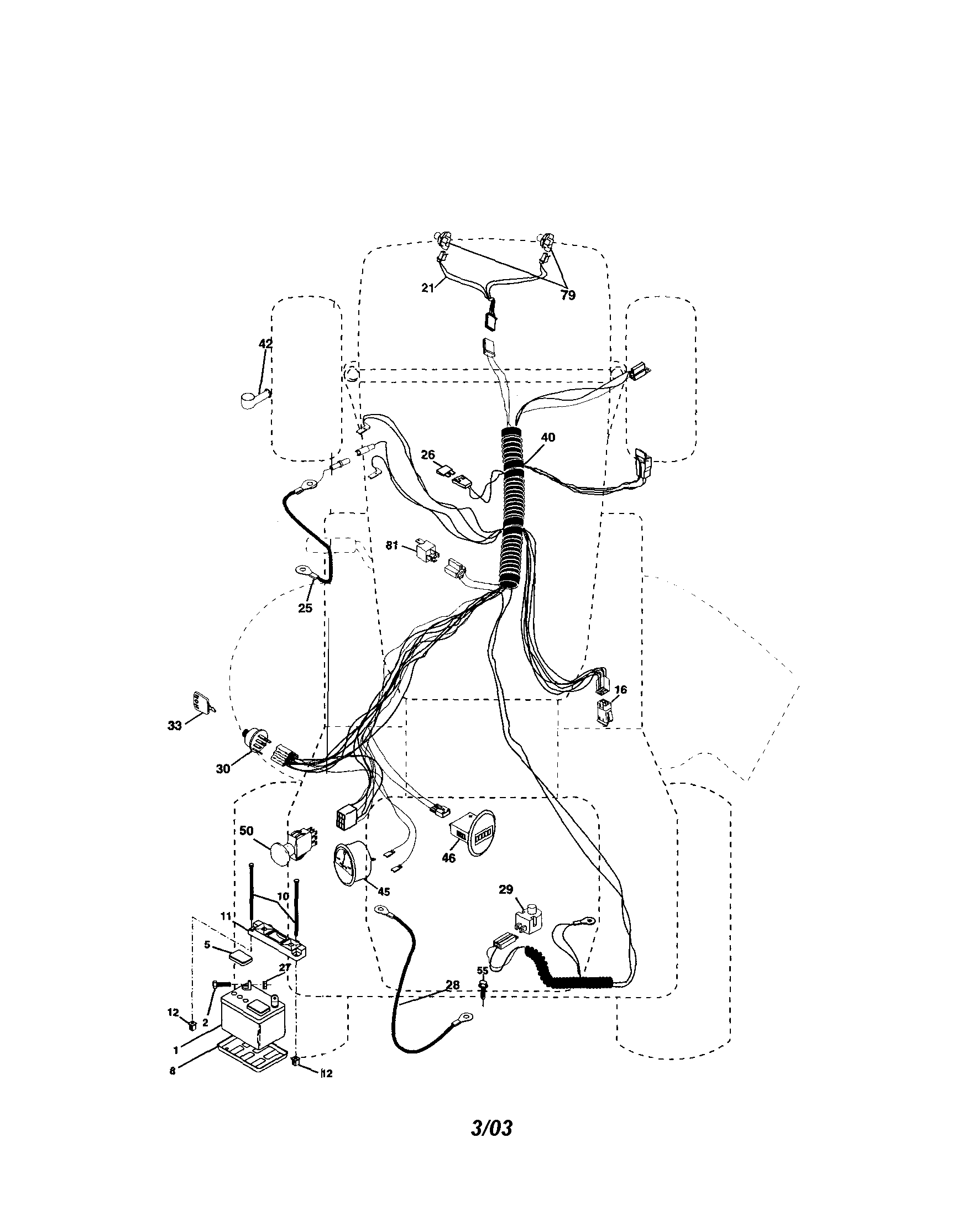 21
79
42
40
26
81
25
16
33
30
50
46
45
10
29
11
5
27
55
28
12
2
1
8
12

3/03