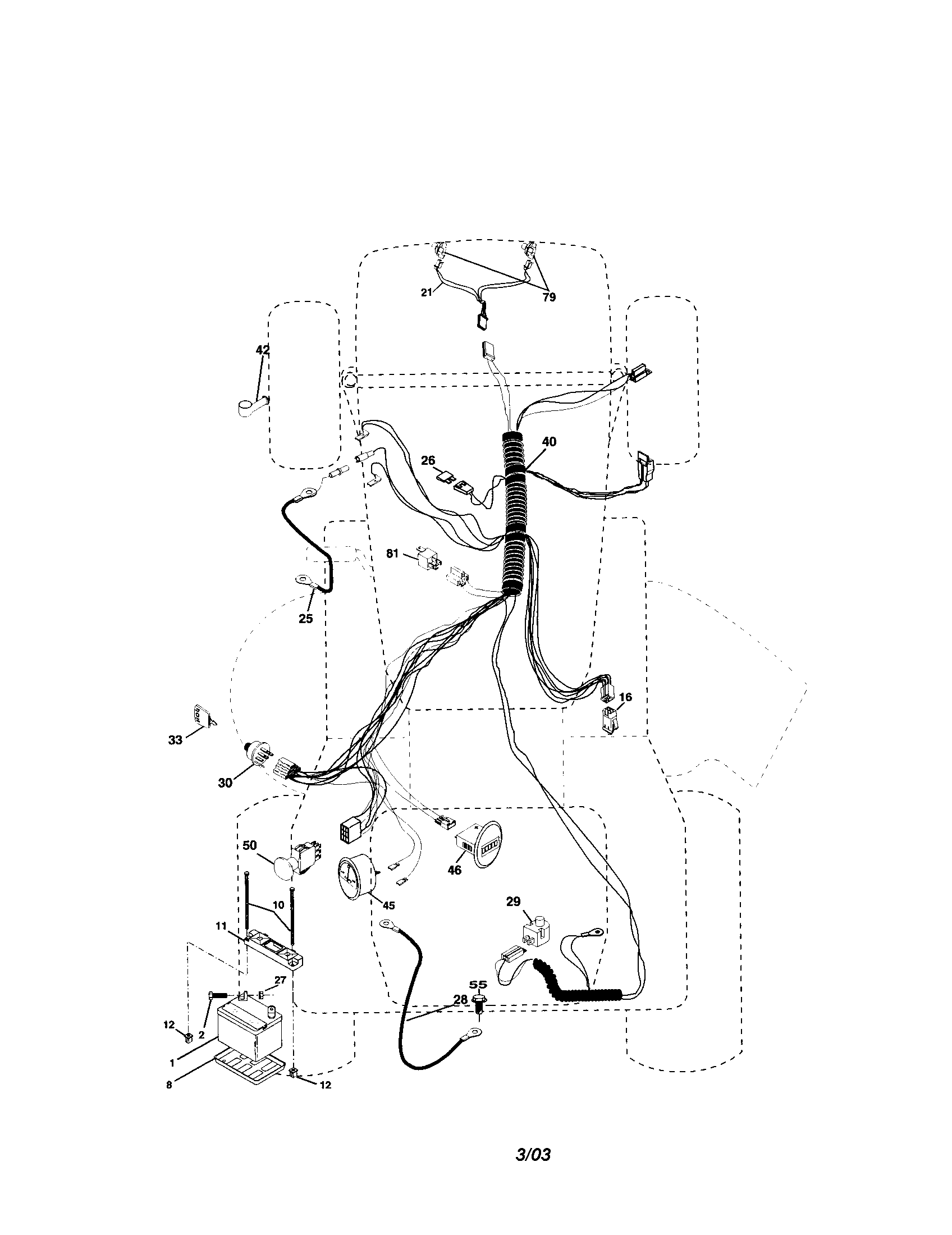 21
79
42
40
26
81
25
16
33
30
50
46
45
10
11
29
27
55
28
2
12
1
8
12
3/03