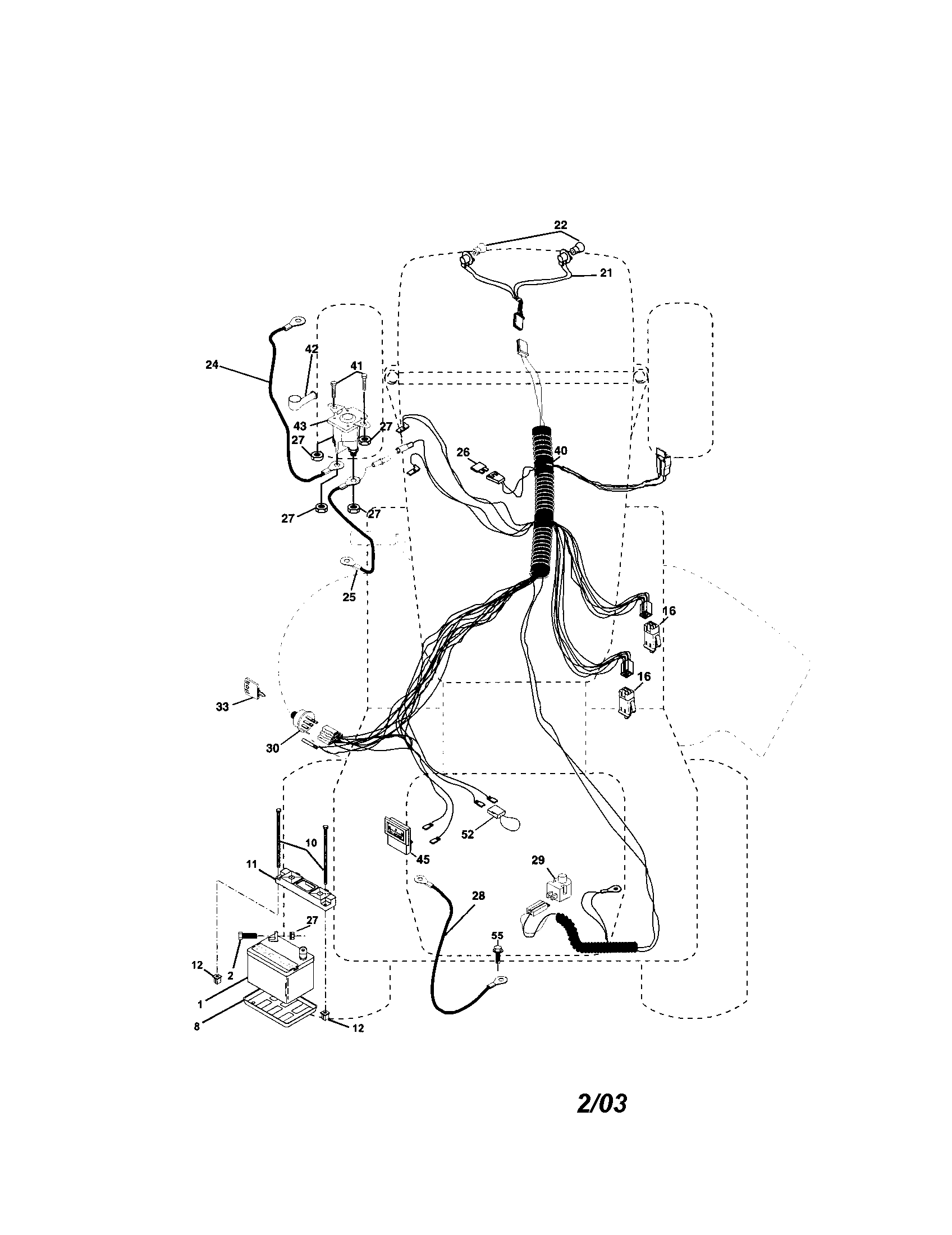 22
21
24
42
41
43
27
27
26
40
27
27
25
16
16
33
30
10
11
52
45
29
28
27
55
12
2
1
8
12
2/03