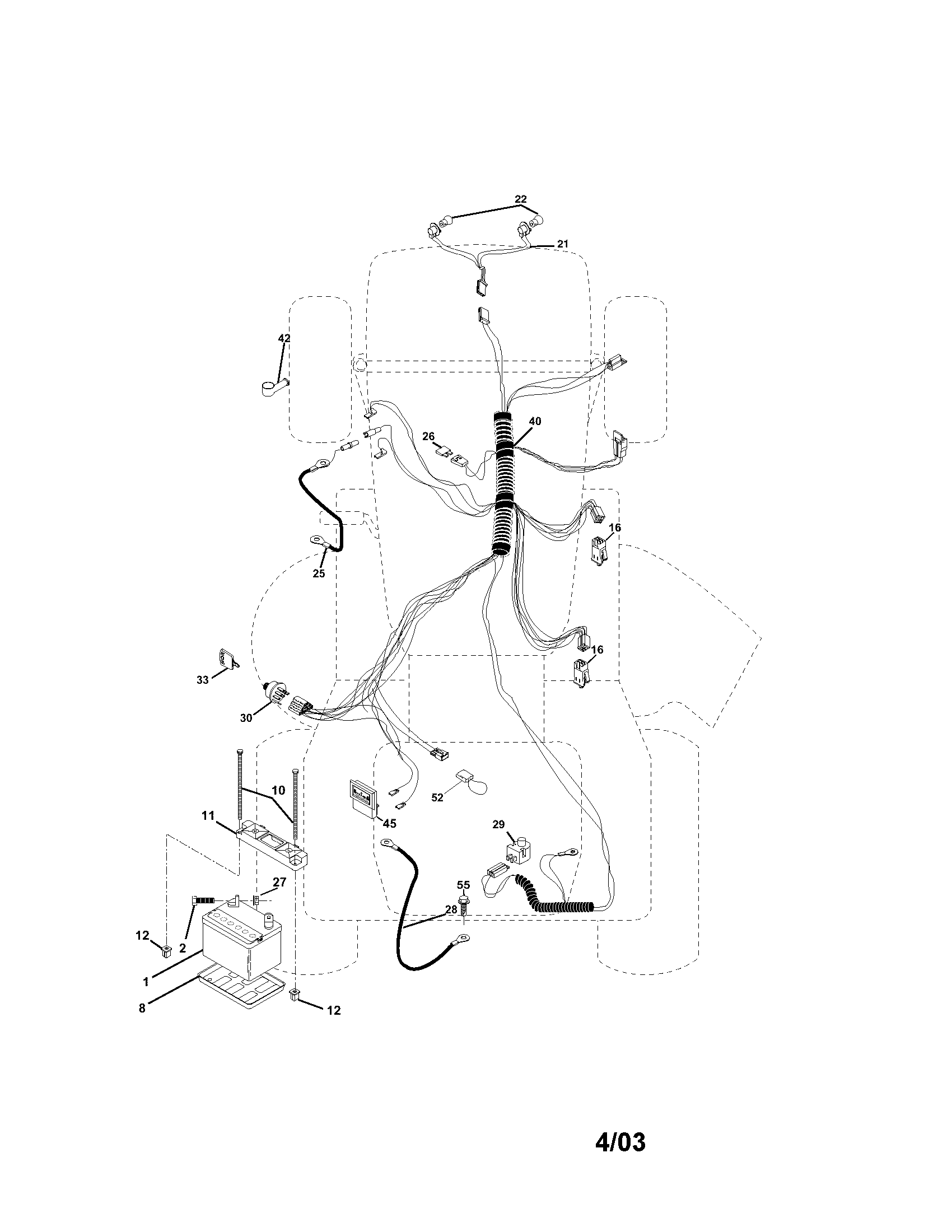 22
21
42
40
26
16
25
16
33
30
10
11
52
45
29
27
55
28
12
2
1
8
12
4/03