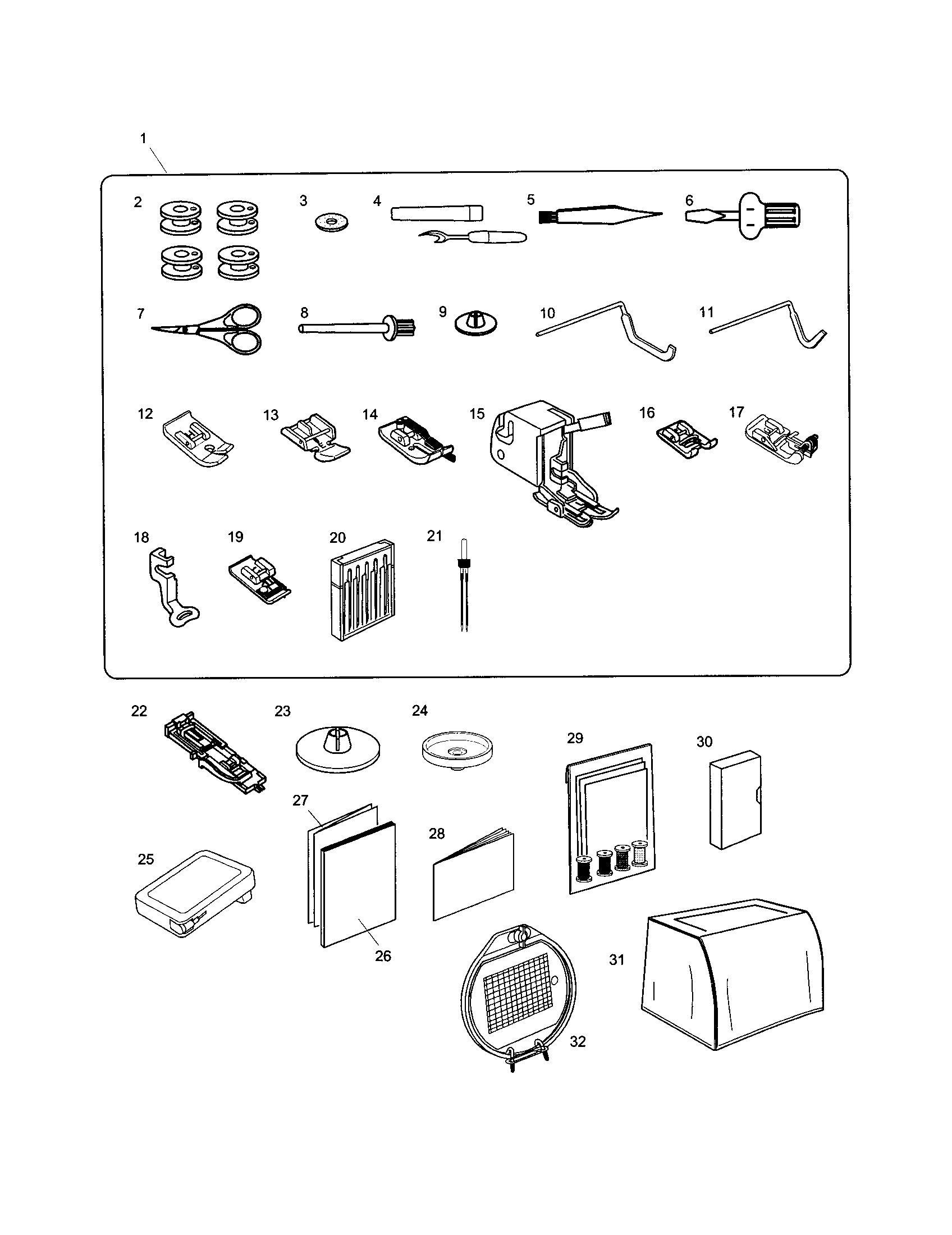 1

2 3 4 5 6

7 8 9 10 11

12 13 14 15 16 17

18 19 20 21

22 23 24 29 30

27

28

25

26

31

32