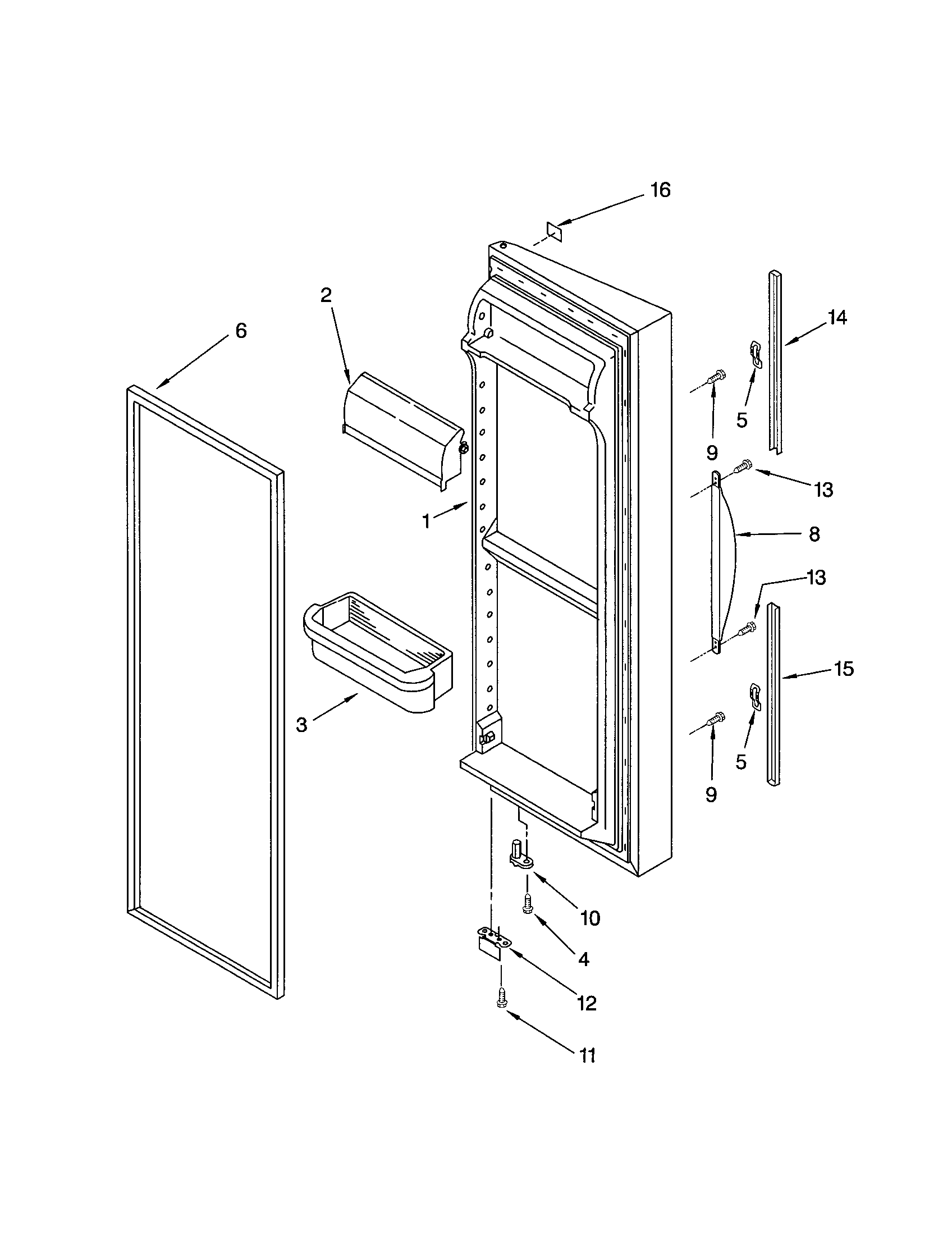 16
2
6
14
5
9
13
1
8
13
15
3
5
9
10
4
12
11