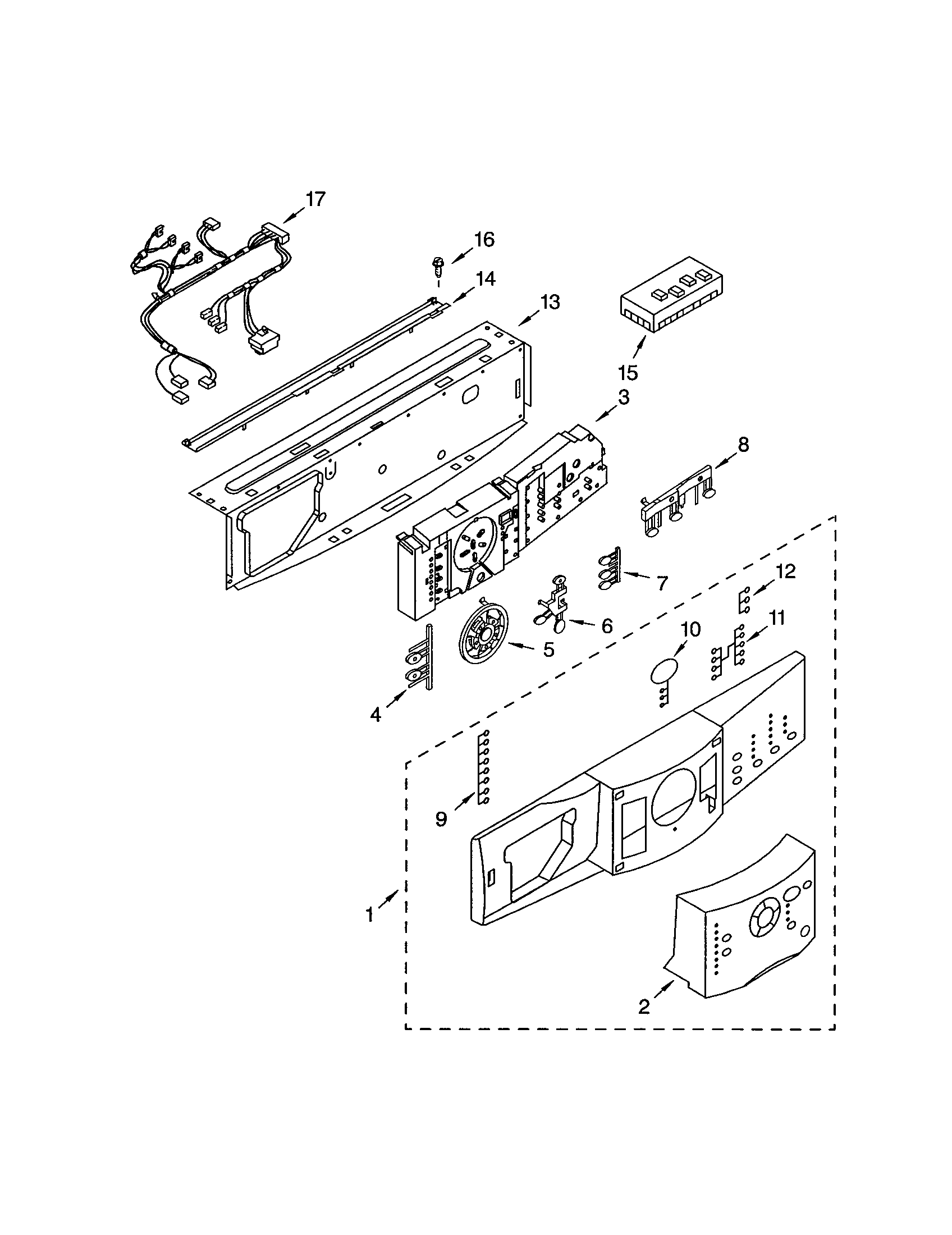 17
16
14
13
15
3
8
7
12
6
11
10
5
4
9
1
2