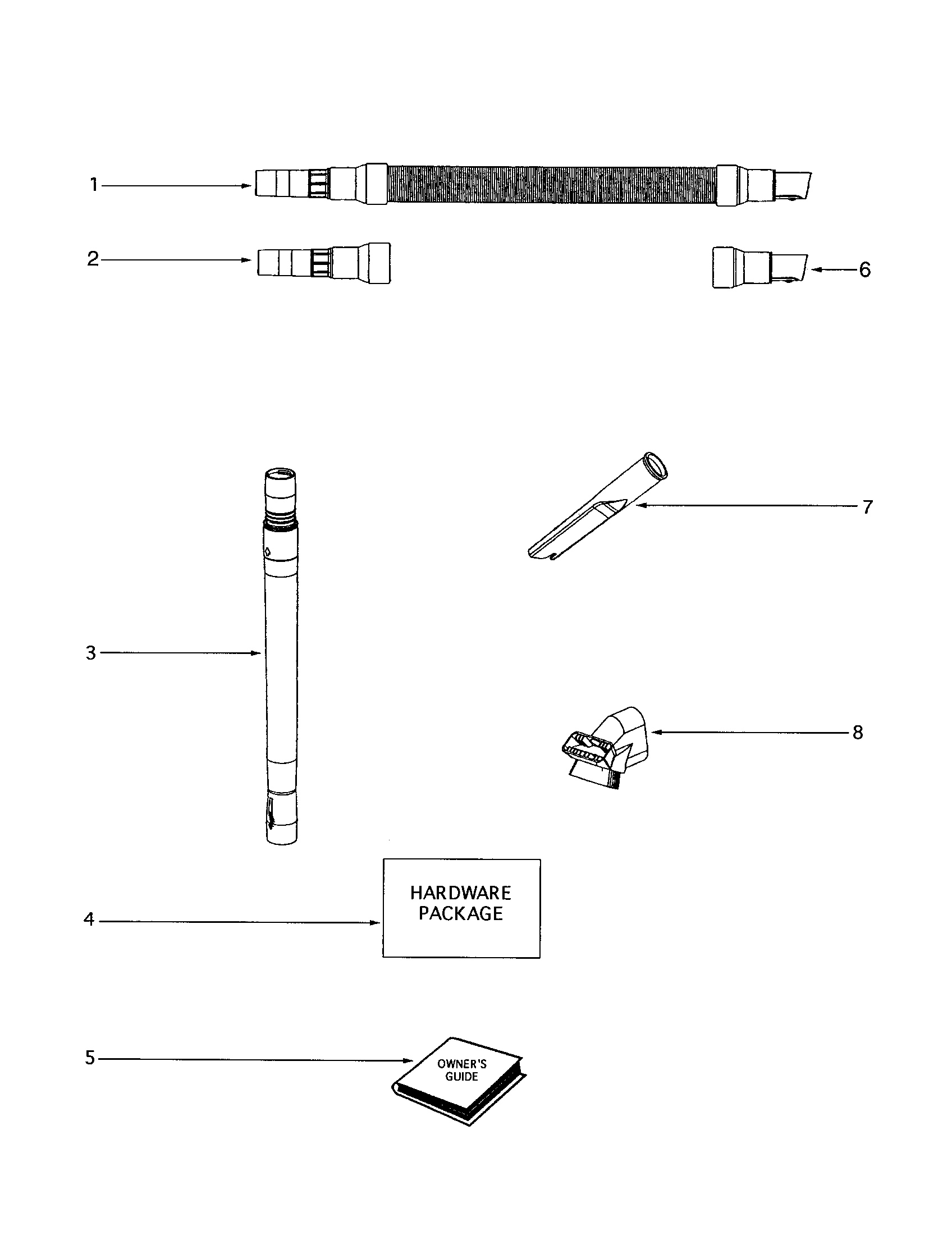 1

2

6

7

3

8

4

HARDWARE PACKAGE

5

OWNER'S GUIDE