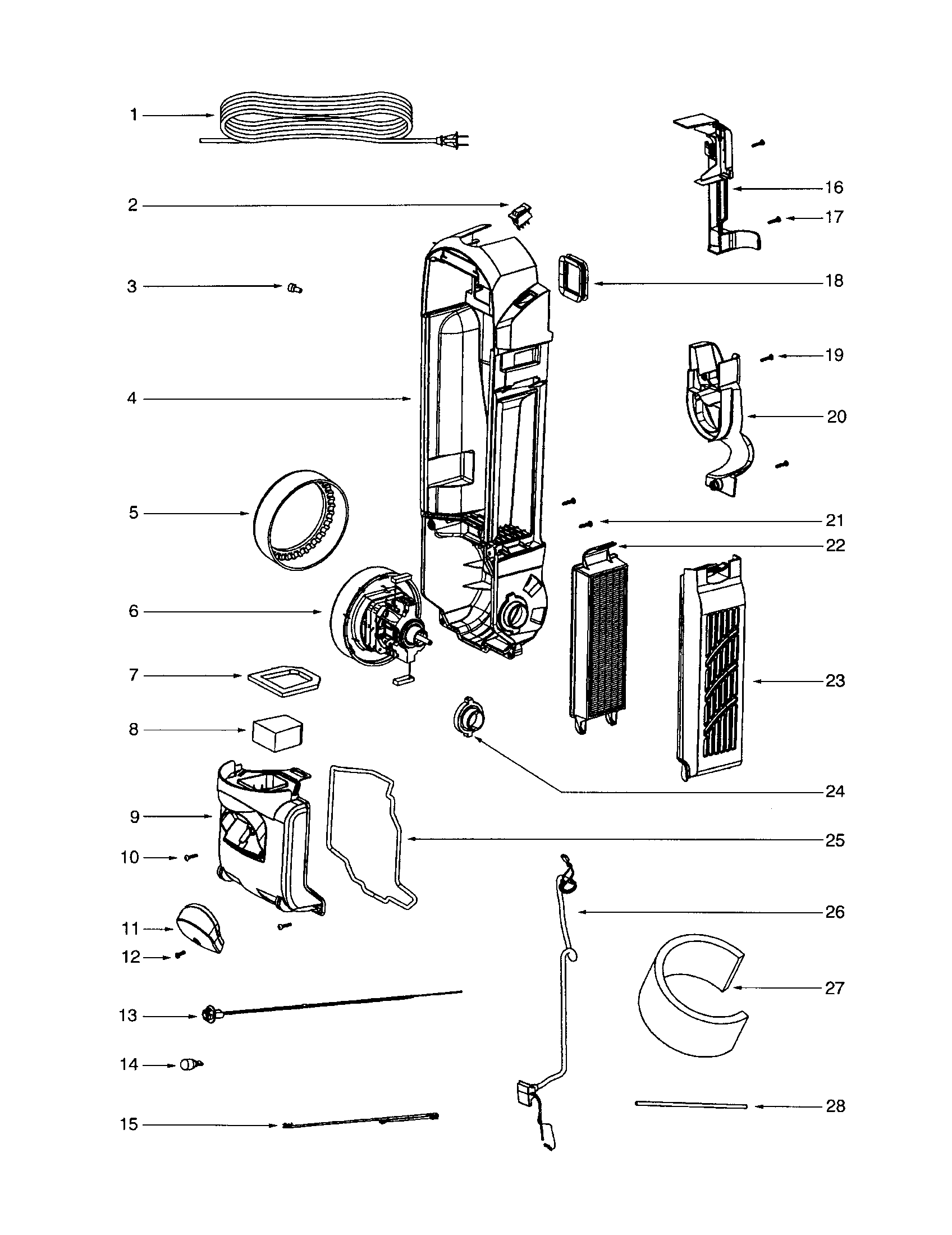 1
2
3
4
5
6
7
8
9
10
11
12
13
14
15
16
17
18
19
20
21
22
23
24
25
26
27
28