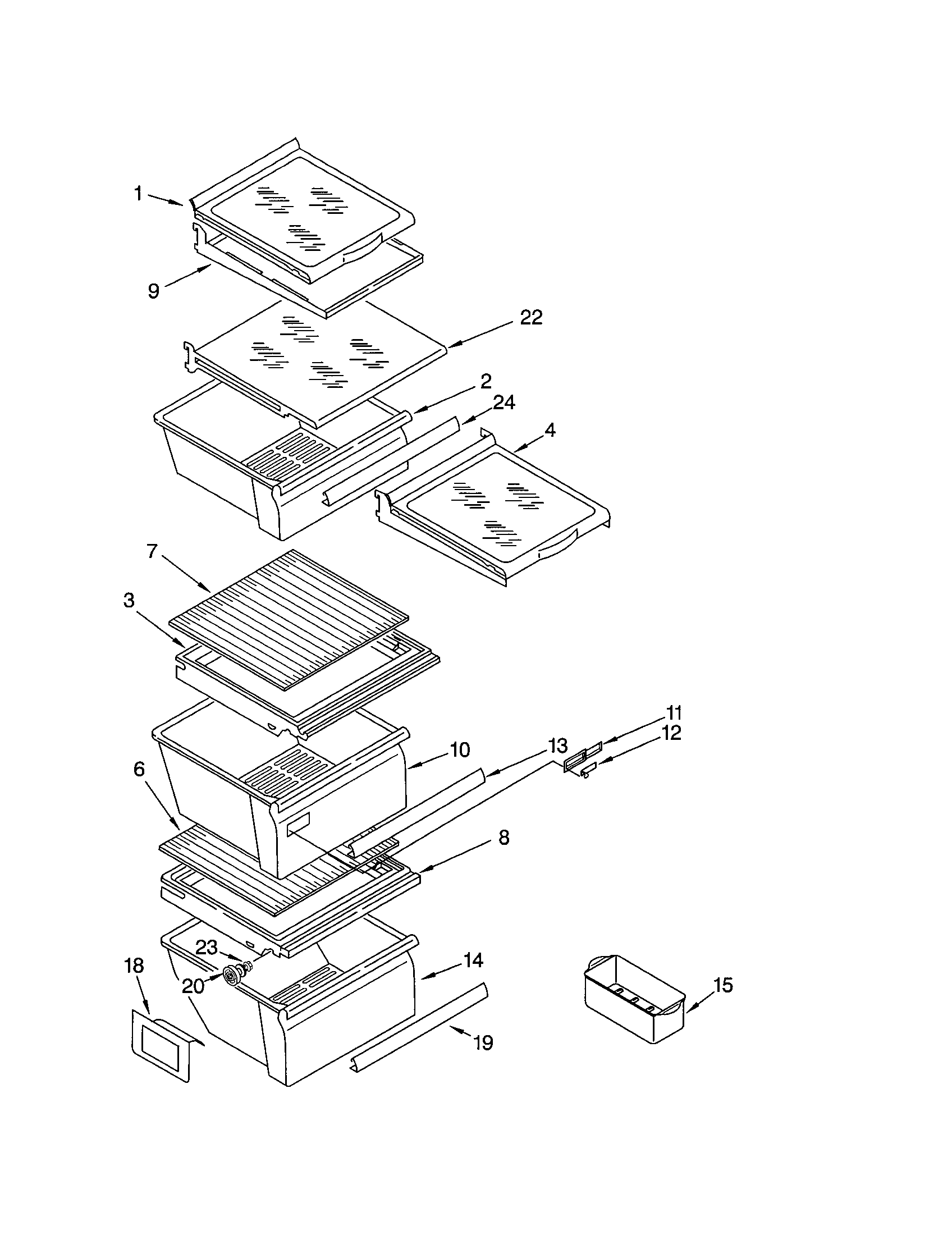 1
9
22
2
24
4
7
3
11
12
13
10
6
8
23
18
20
14
15
19