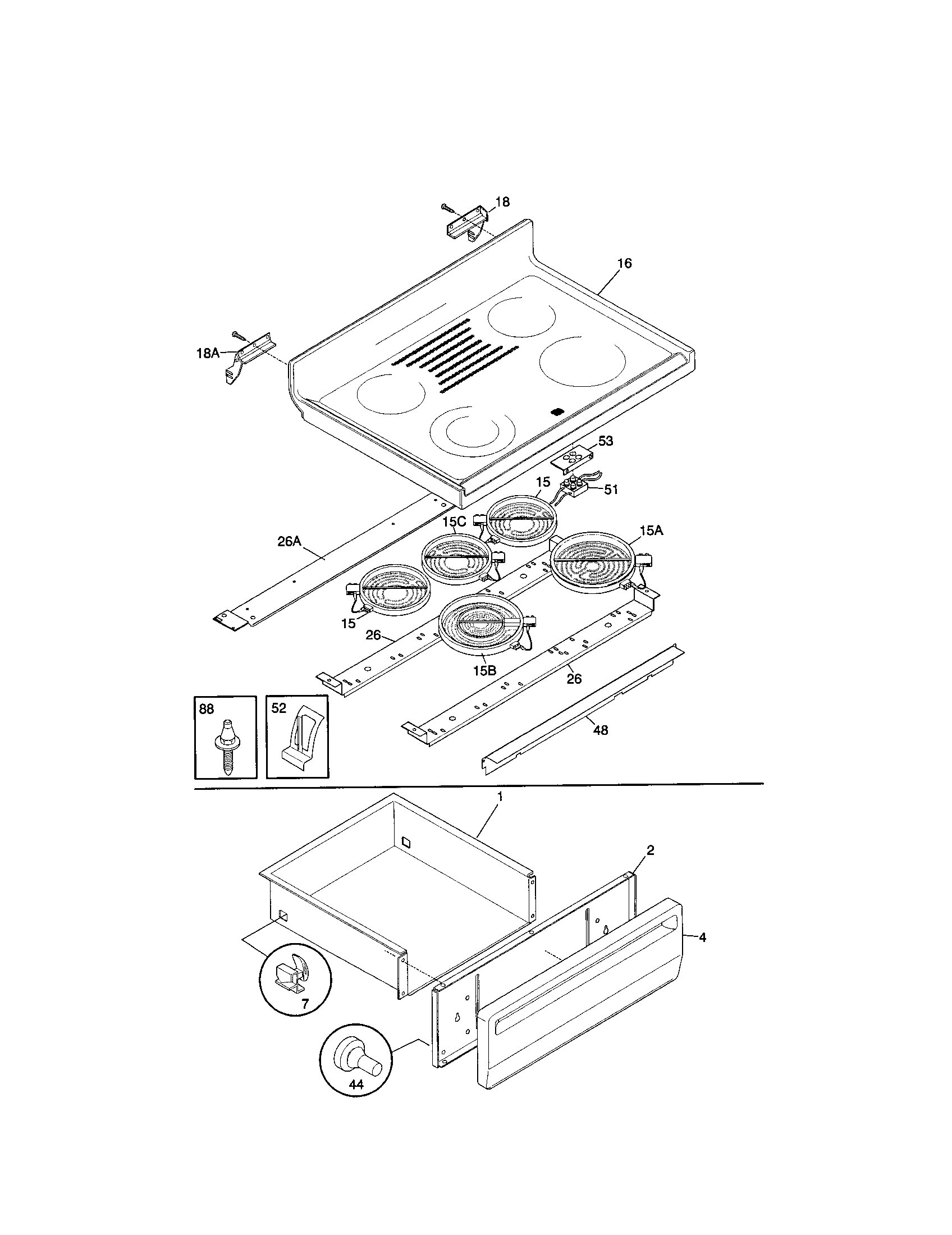 18
16
18A
53
15
51
15C
15A
26A
15
26
15B
26
88
52
48
1
2
4
7
44