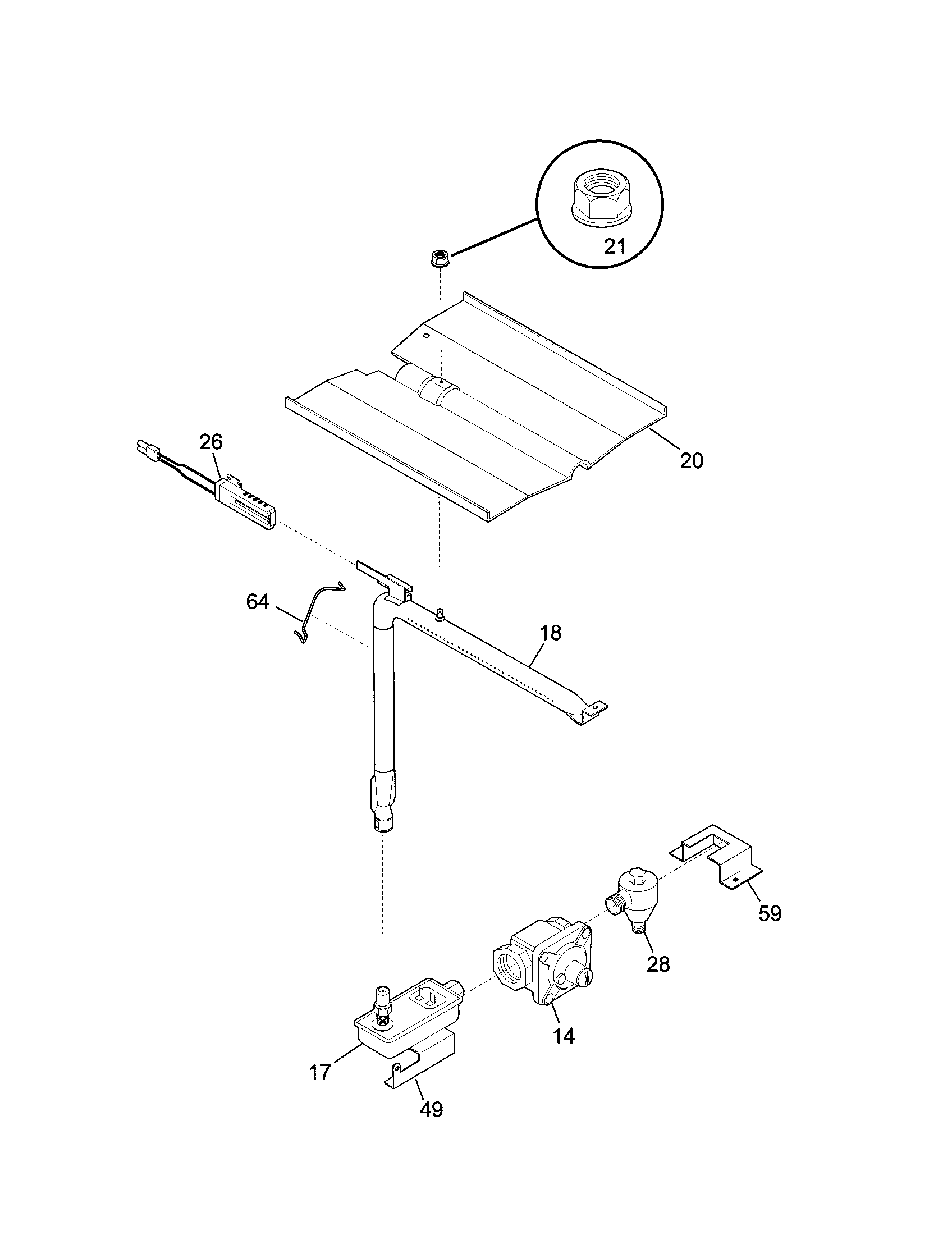 21

26

20

64

18

59

28

14

17

49