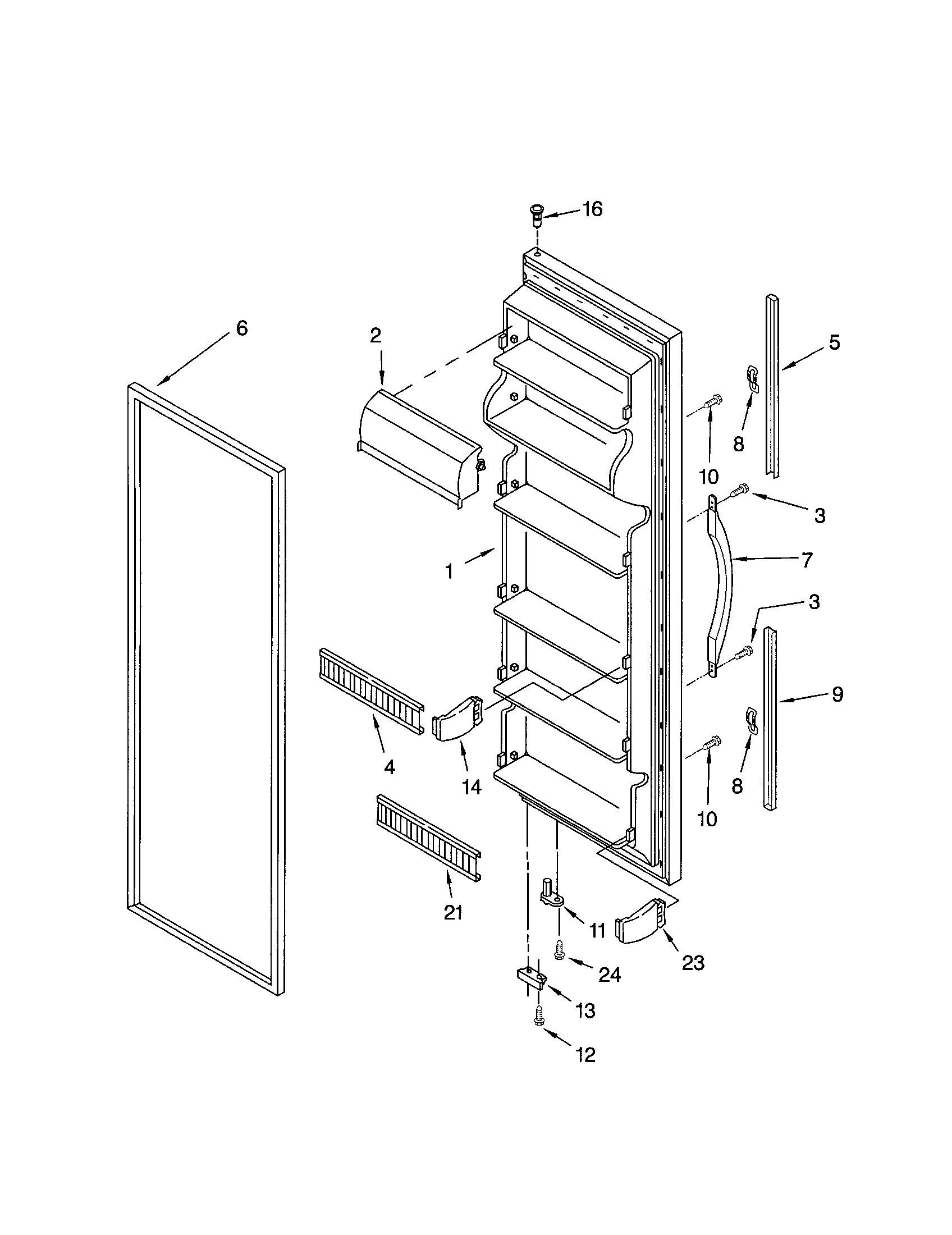 16
6
2
5
8
10
3
1
7
3
9
4
14
8
10
21
11
23
24
13
12