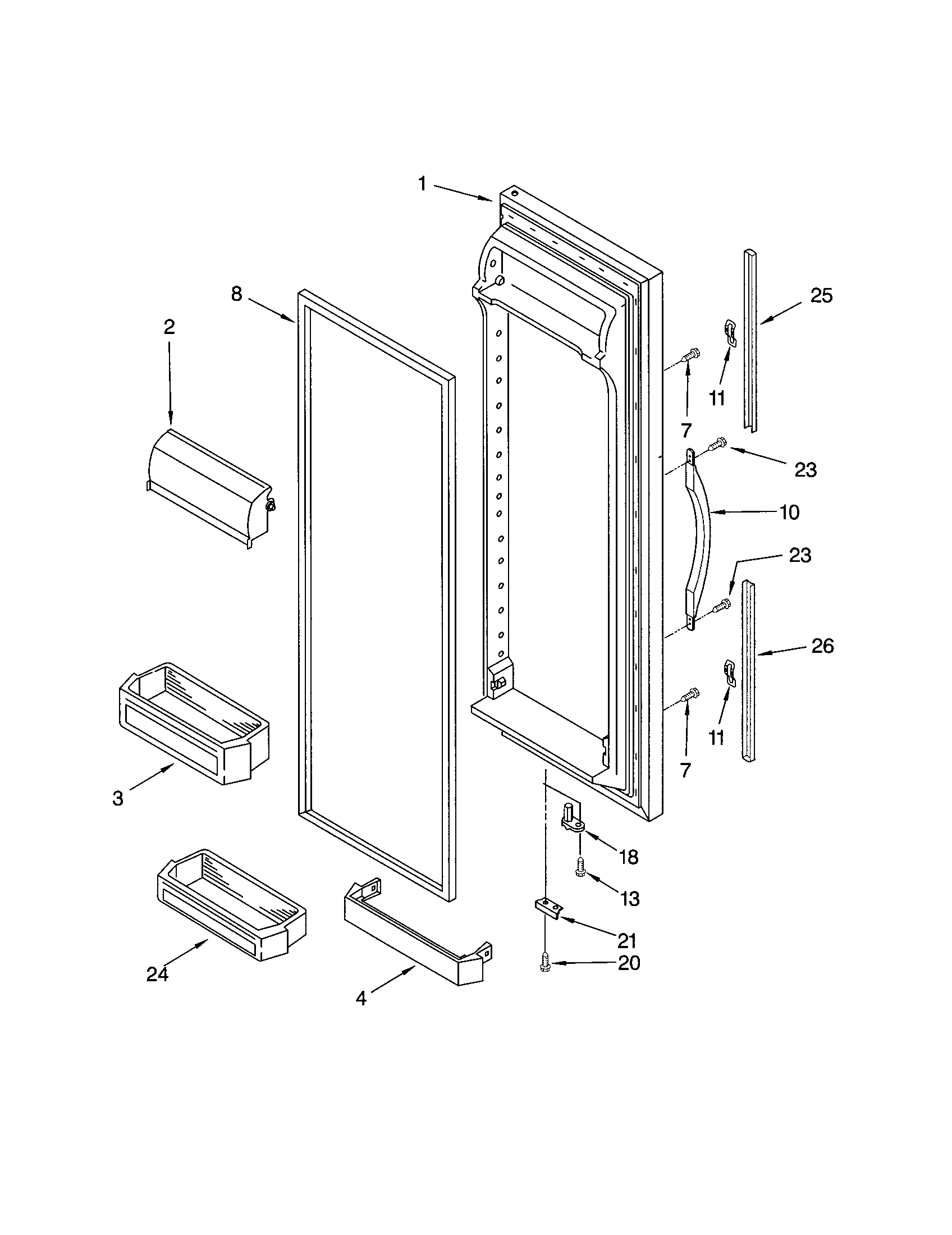 1
8
2
25
11
7
23
10
23
26
11
7
3
18
13
21
20
24
4