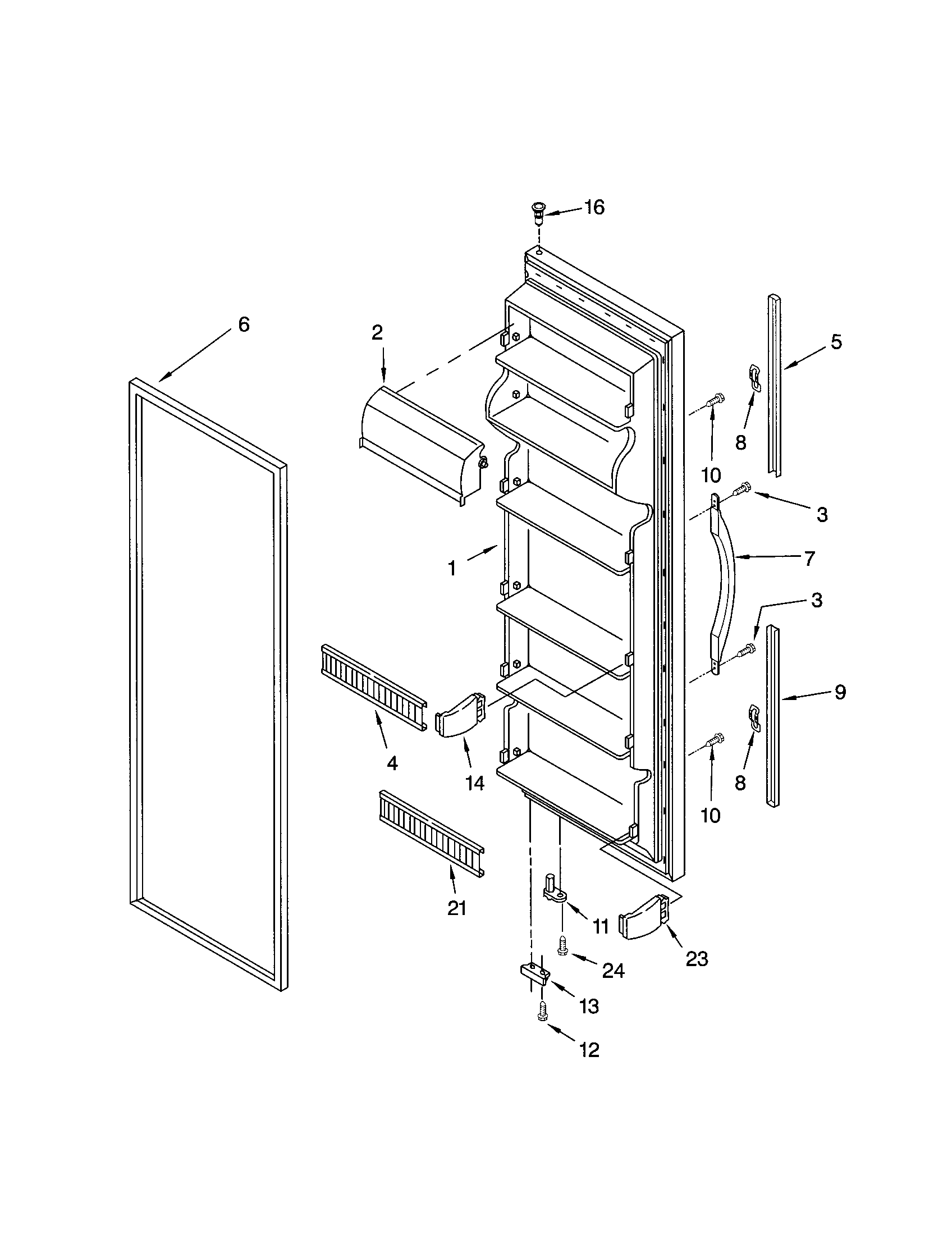 16
6
2
5
8
10
3
1
7
3
9
4
14
8
10
21
11
23
24
13
12