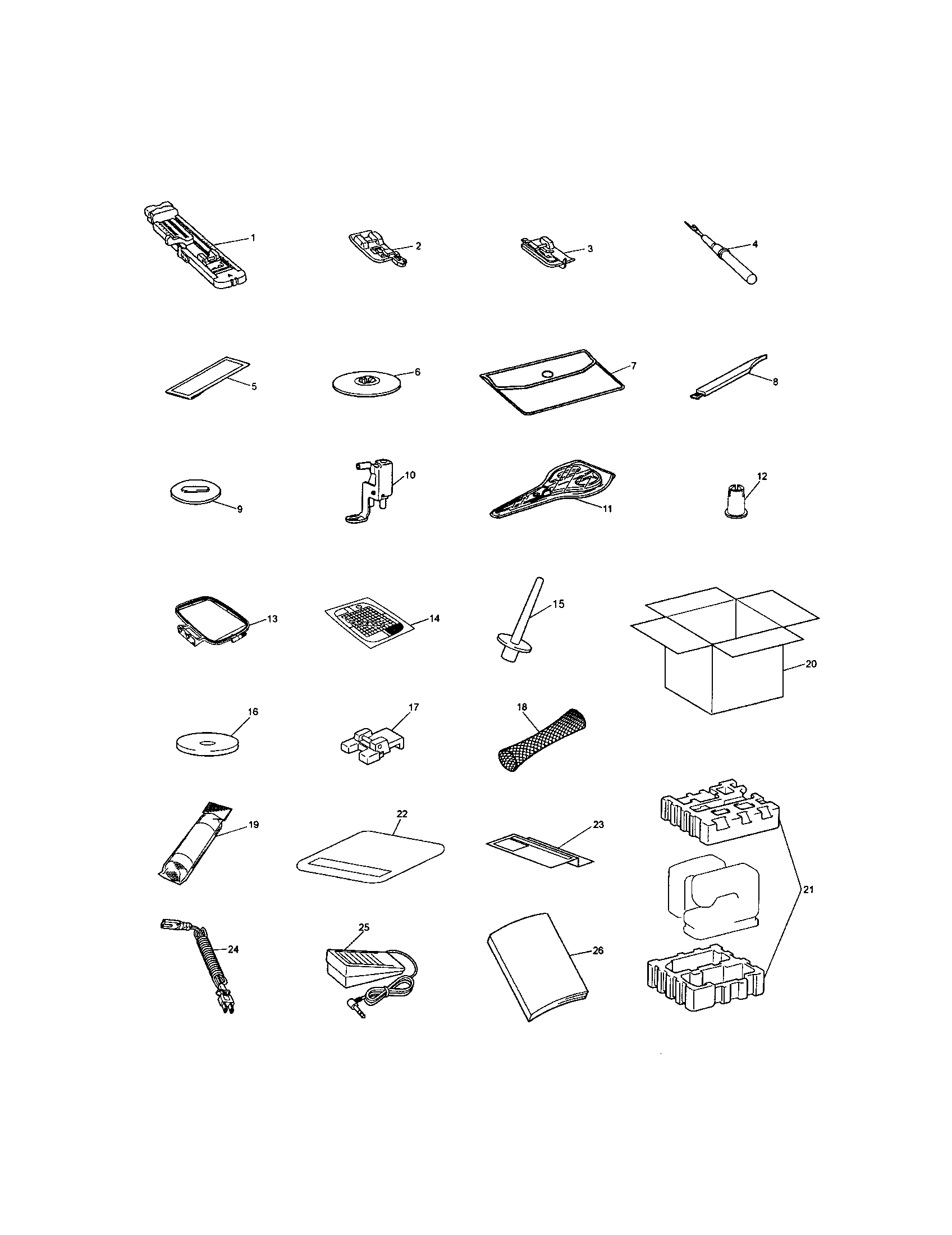 1
2
3
4
5
6
7
8
9
10
11
12
13
14
15
20
16
17
18
19
22
23
21
24
25
26