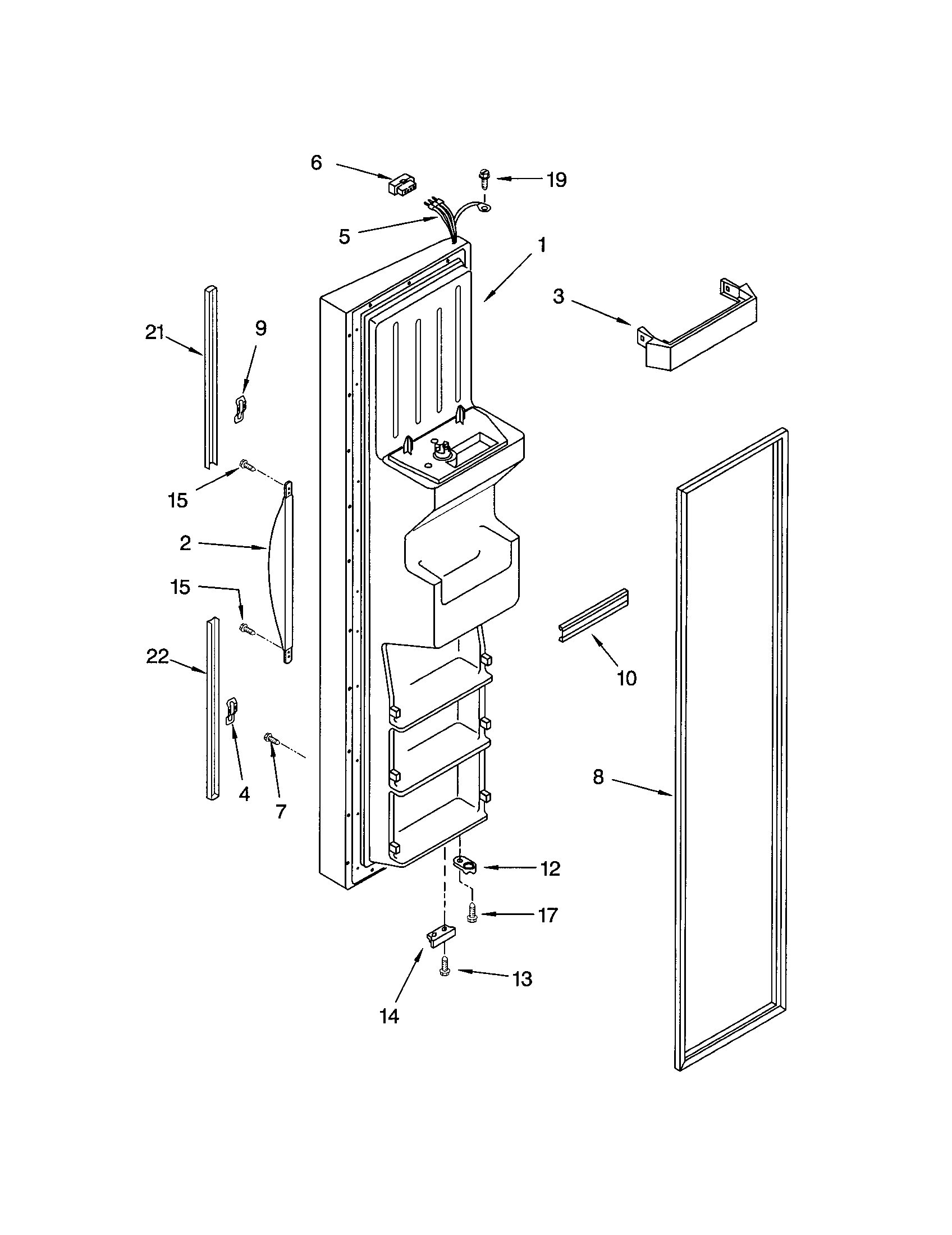 6
19
5
1
3
21
9
15
2
15
22
10
4
7
8
12
17
13
14