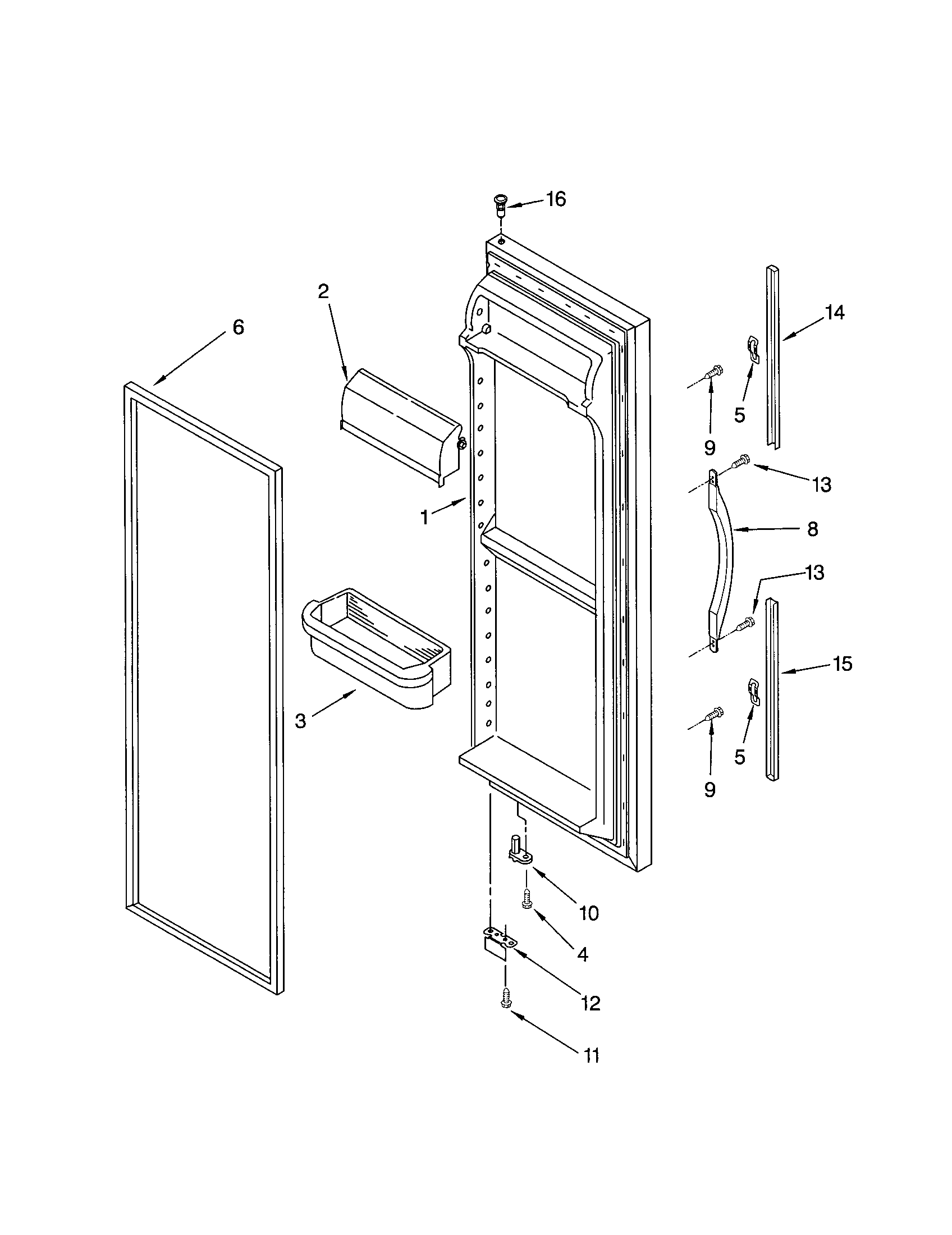 16
2
6
14
5
9
13
1
8
13
15
3
5
9
10
4
12
11