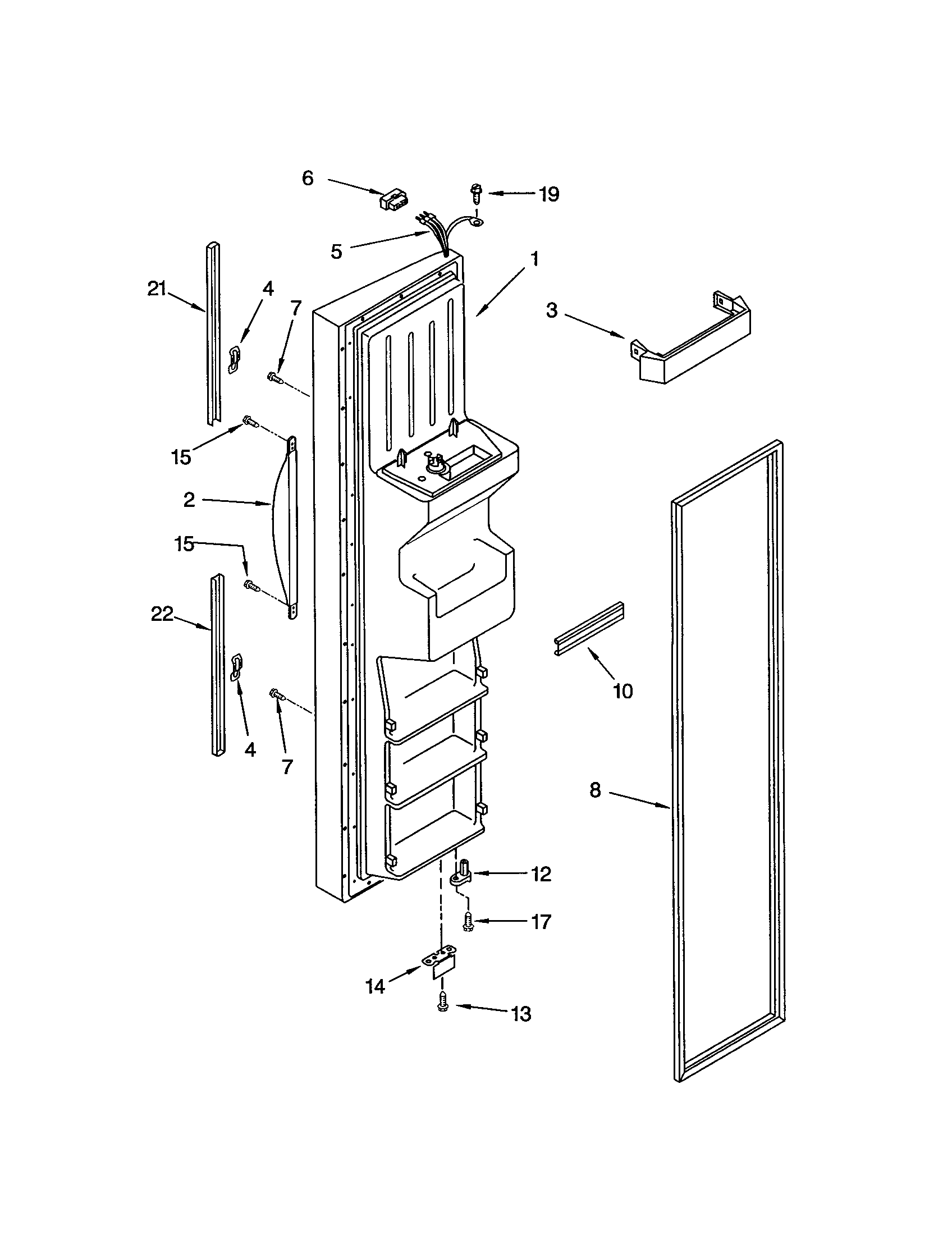 6
19
5
1
21
4
7
3
15
2
15
22
10
4
7
8
12
17
14
13