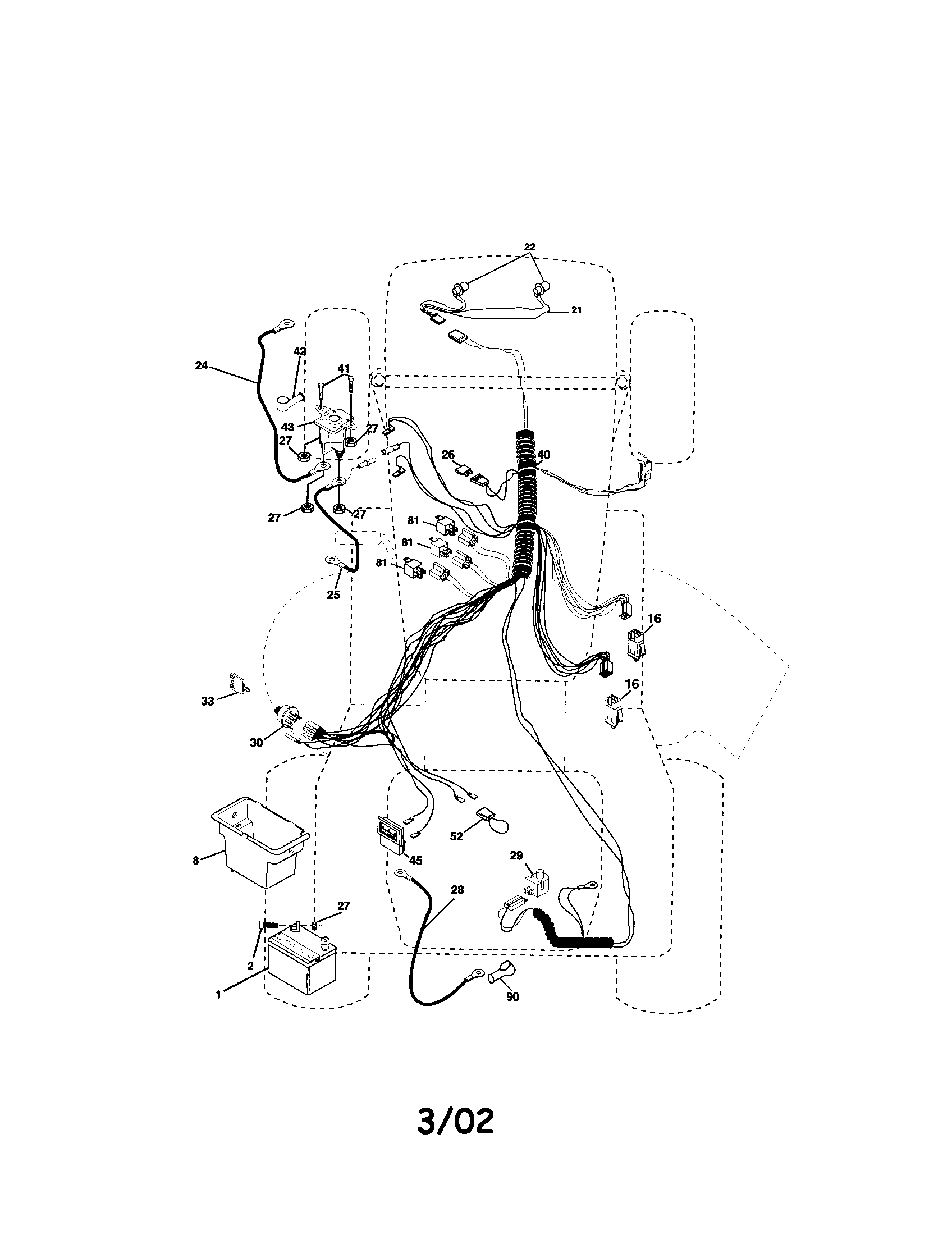 22
21
24
42
41
43
27
27
26
40
27
27
81
81
81
25
16
16
33
30
8
52
45
29
28
27
2
1
90

3/02