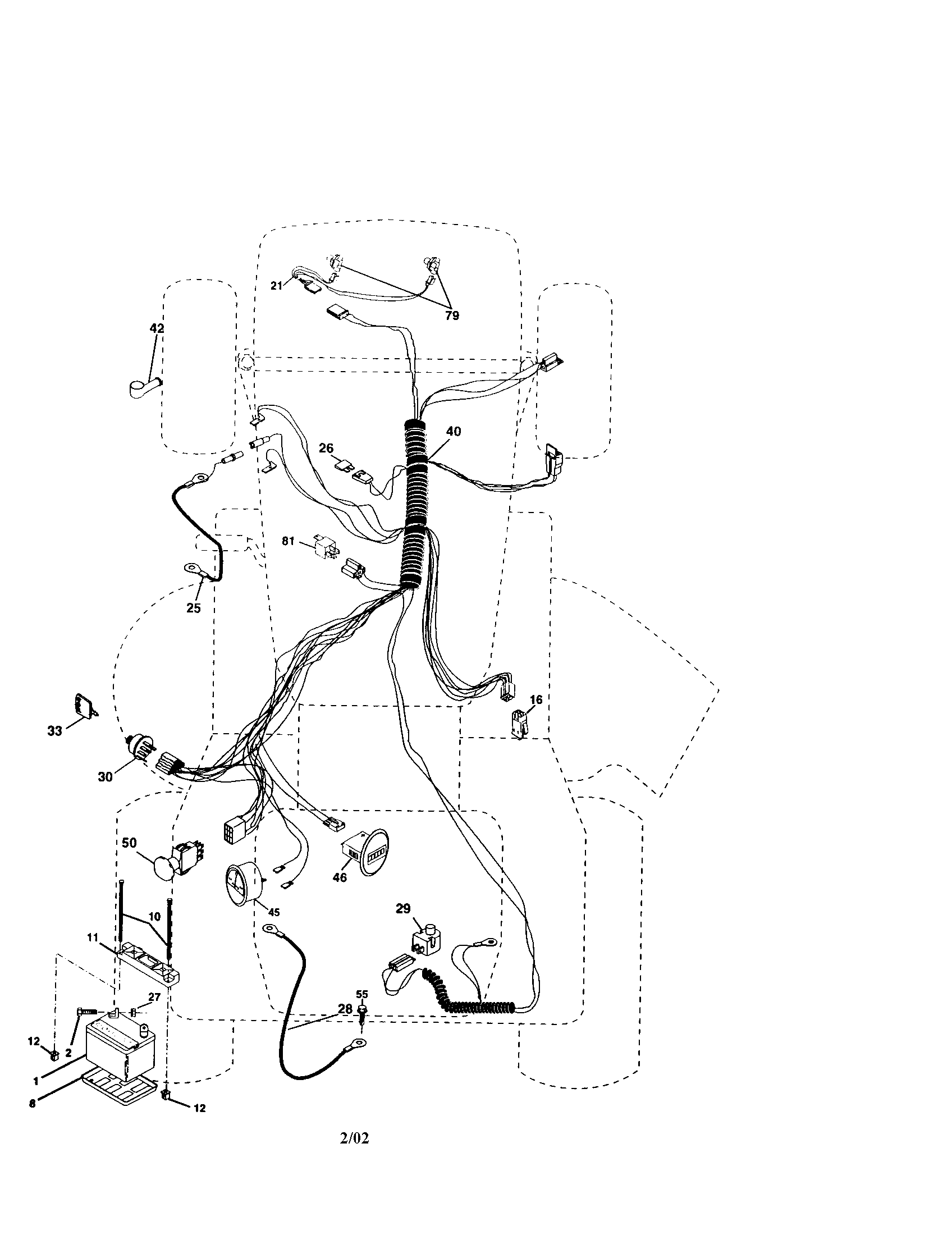 21
79
42
40
26
81
25
16
33
30
50
46
45
29
10
11
27
55
28
12
2
1
8
12

2/02