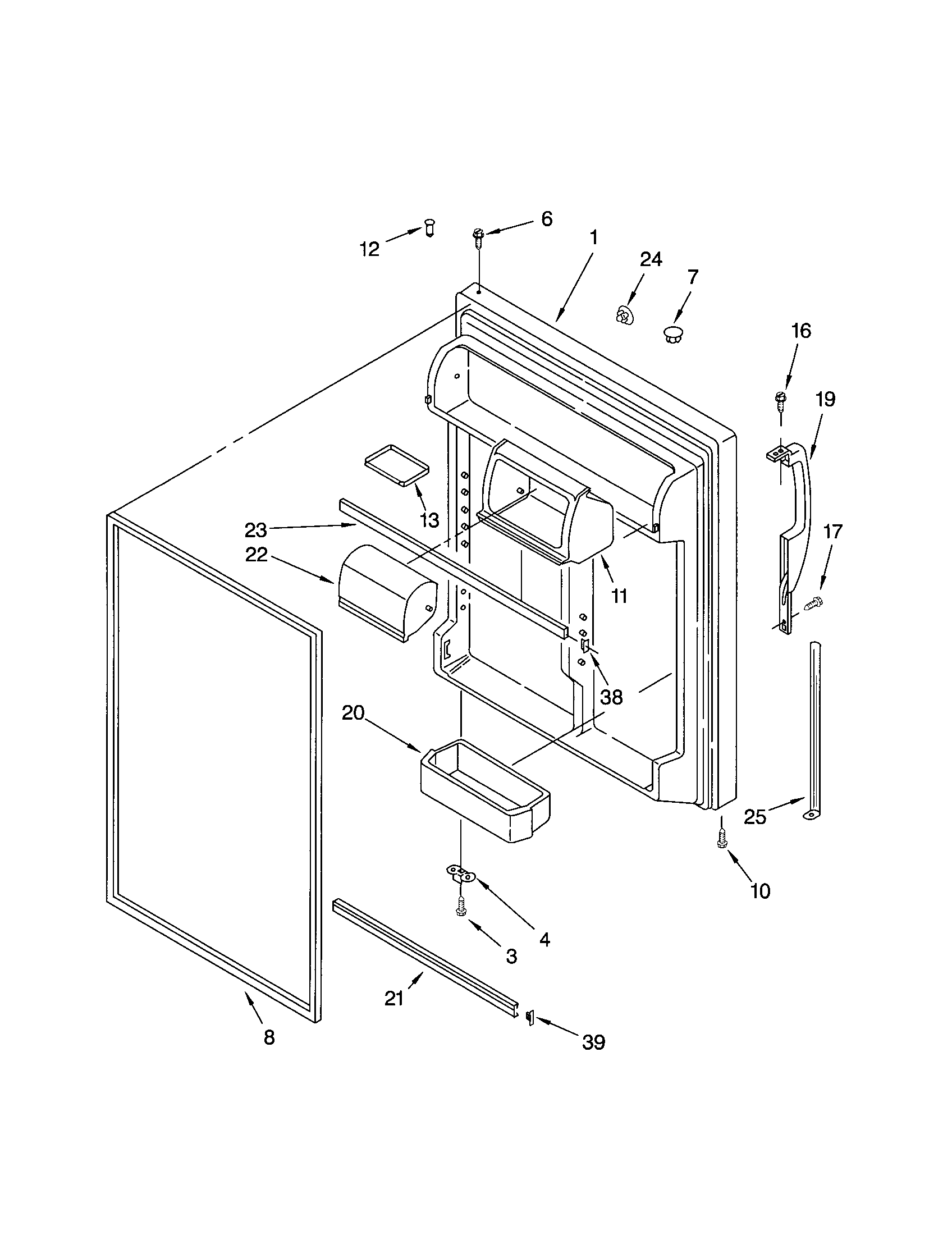 6
12
1
24
7
16
19
13
23
22
11
17
38
20
25
10
4
3
21
8
39