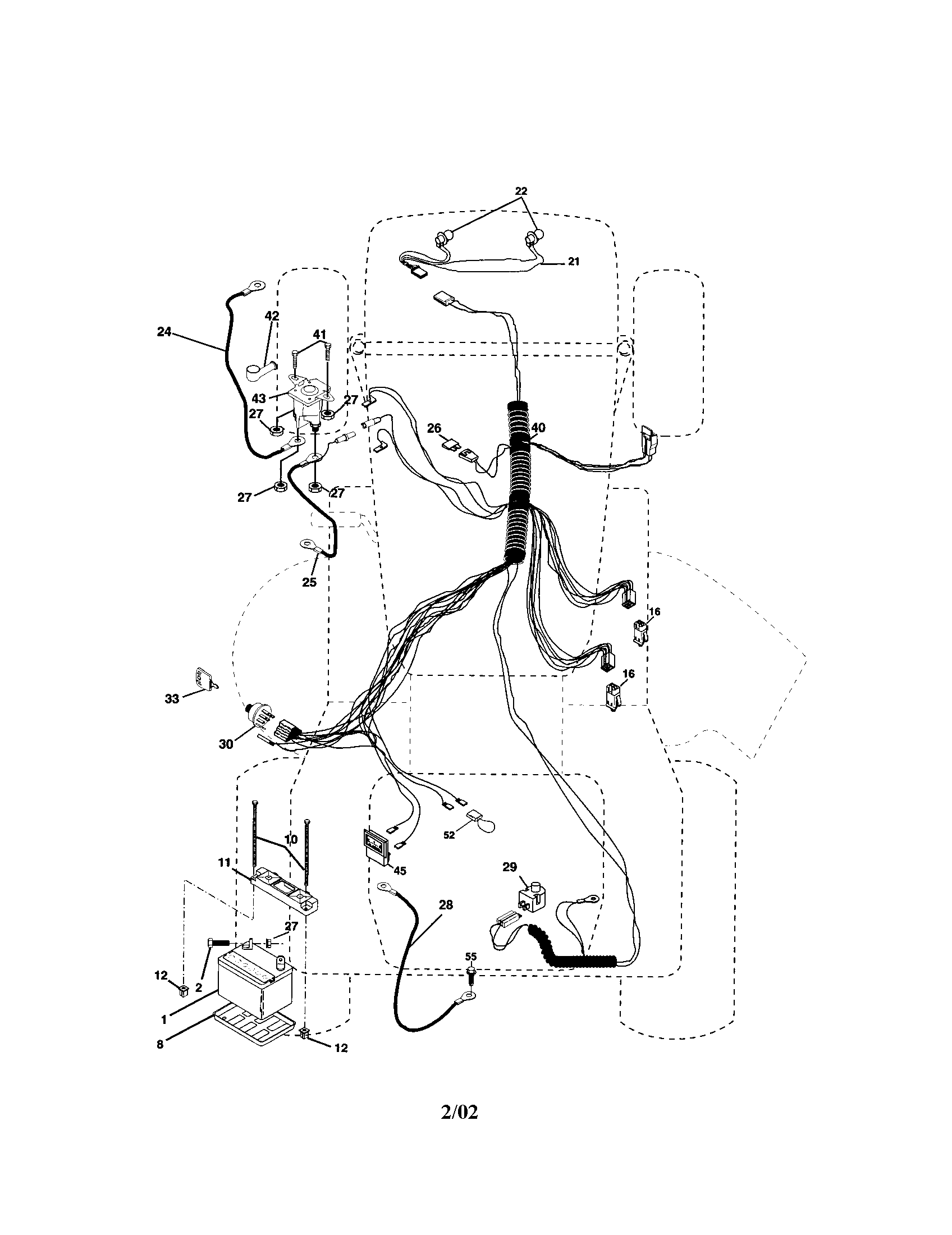 22
21
24
42
41
43
27
27
26
40
27
27
25
16
16
33
30
10
11
52
45
29
28
27
55
12
2
1
8
12

2/02