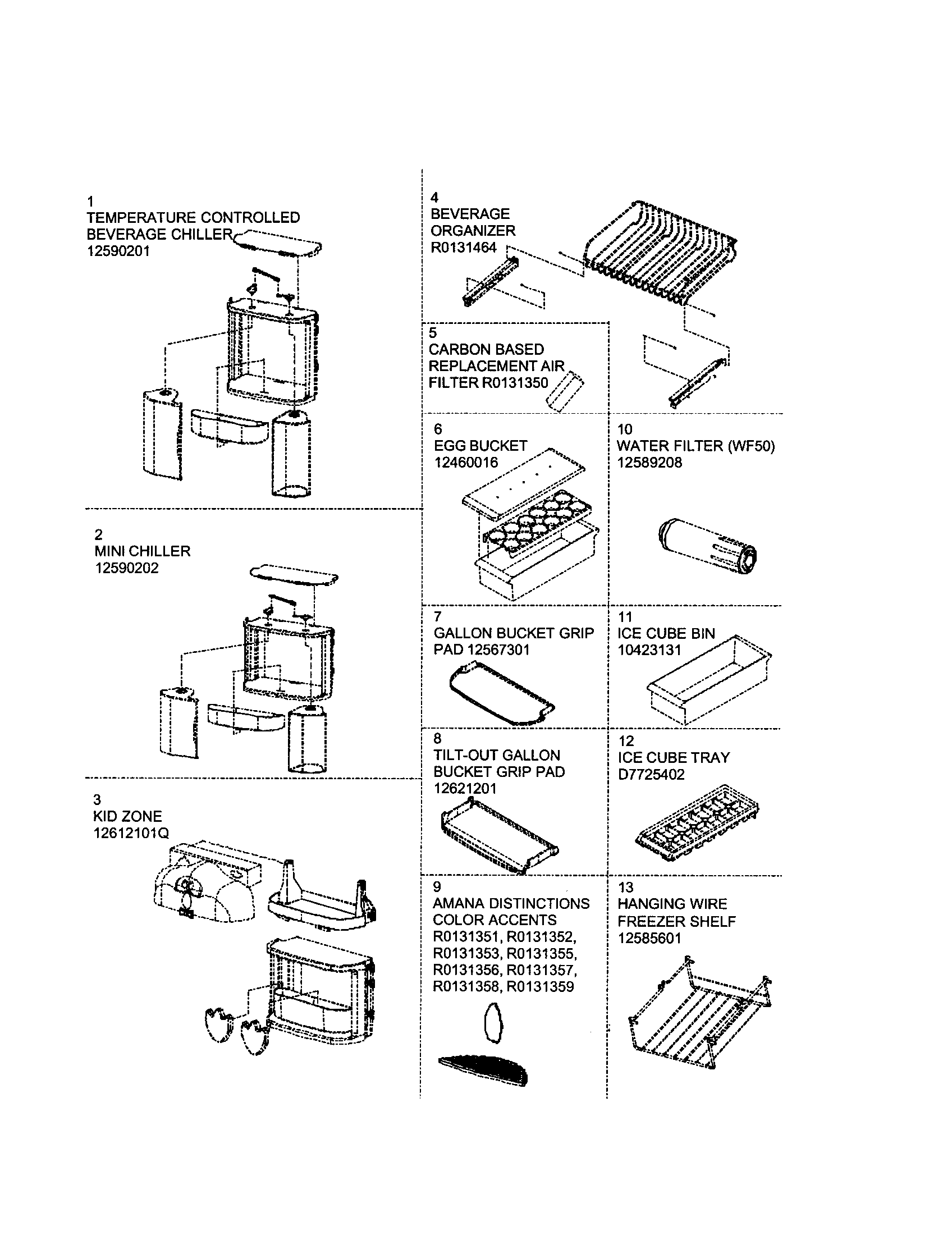 1
TEMPERATURE CONTROLLED
BEVERAGE CHILLER
12590201

2
MINI CHILLER
12590202

3
KID ZONE
12612101Q

4
BEVERAGE
ORGANIZER
R0131464

5
CARBON BASED
REPLACEMENT AIR
FILTER R0131350

6
EGG BUCKET
12460016

7
GALLON BUCKET GRIP
PAD 12567301

8
TILT-OUT GALLON
BUCKET GRIP PAD
12621201

9
AMANA DISTINCTIONS
COLOR ACCENTS
R0131351, R0131352,
R0131353, R0131355,
R0131356, R0131357,
R0131358, R0131359

10
WATER FILTER (WF50)
12589208

11
ICE CUBE BIN
10423131

12
ICE CUBE TRAY
D7725402

13
HANGING WIRE
FREEZER SHELF
12585601