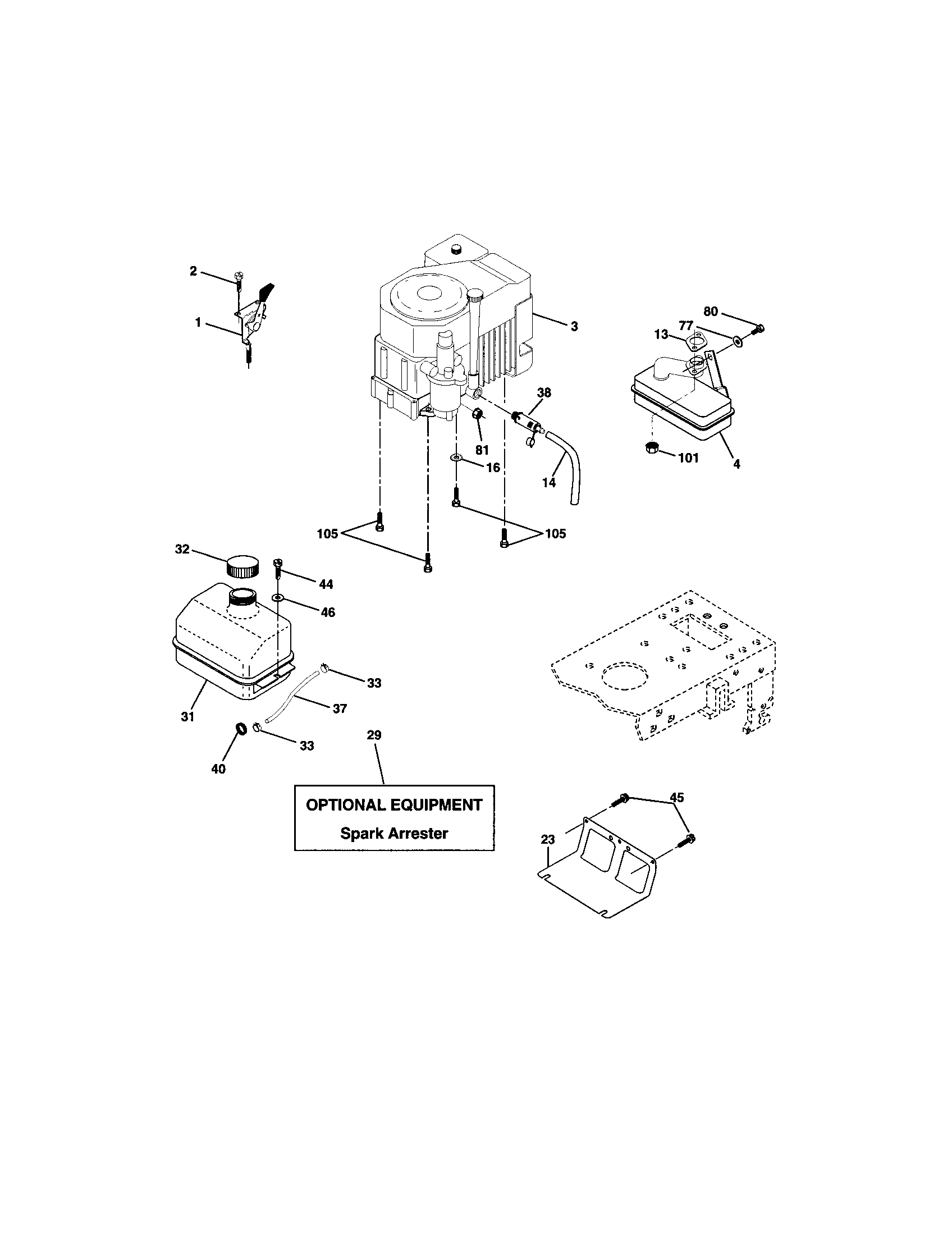 2
1
3
80
77
13
38
81
16
14
101
4
105
105
32
44
46
33
37
31
33
40
29
OPTIONAL EQUIPMENT
Spark Arrester
45
23