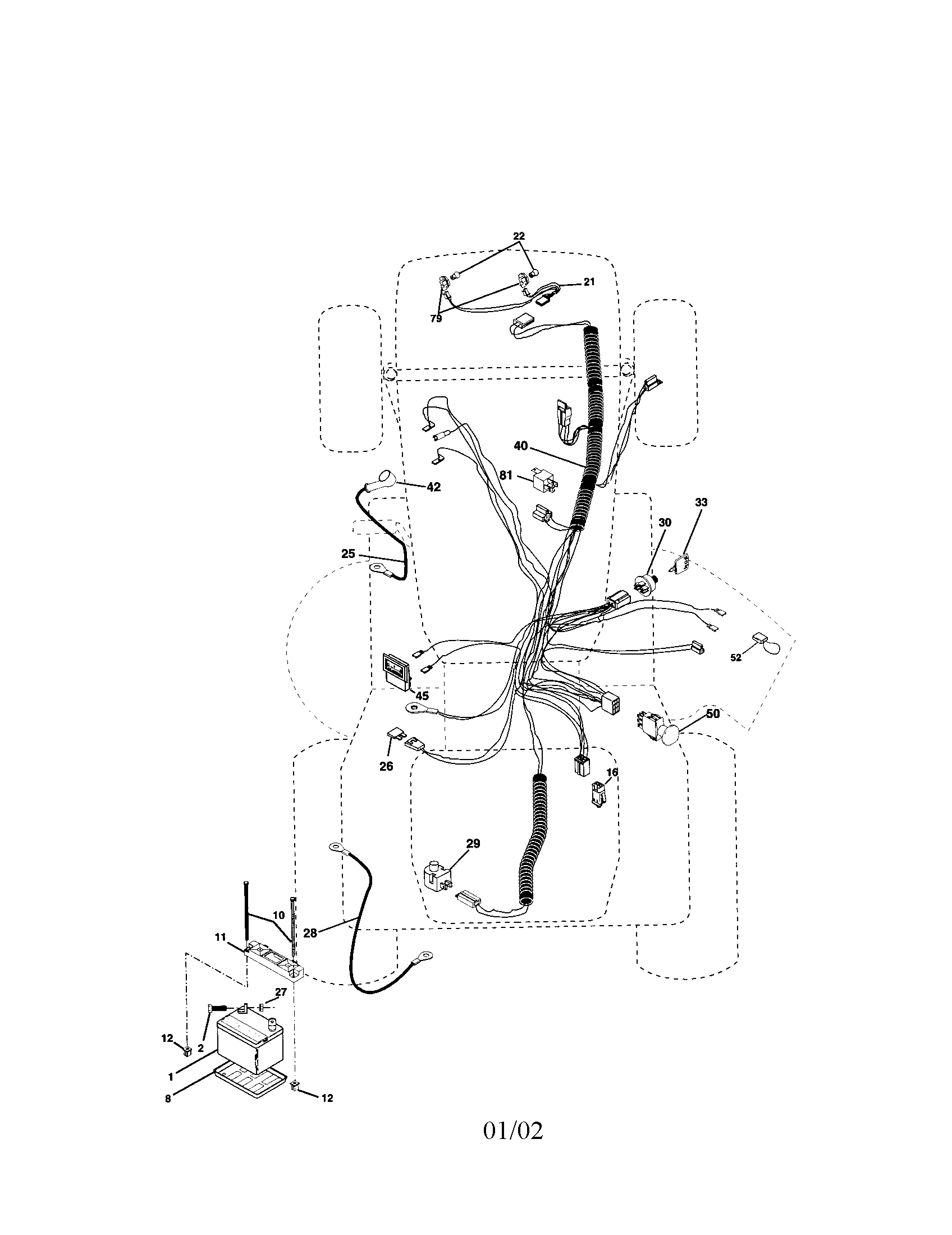 22
21
79
40
81
42
33
30
25
52
45
50
26
16
29
10
28
11
27
12
2
1
8
12

01/02