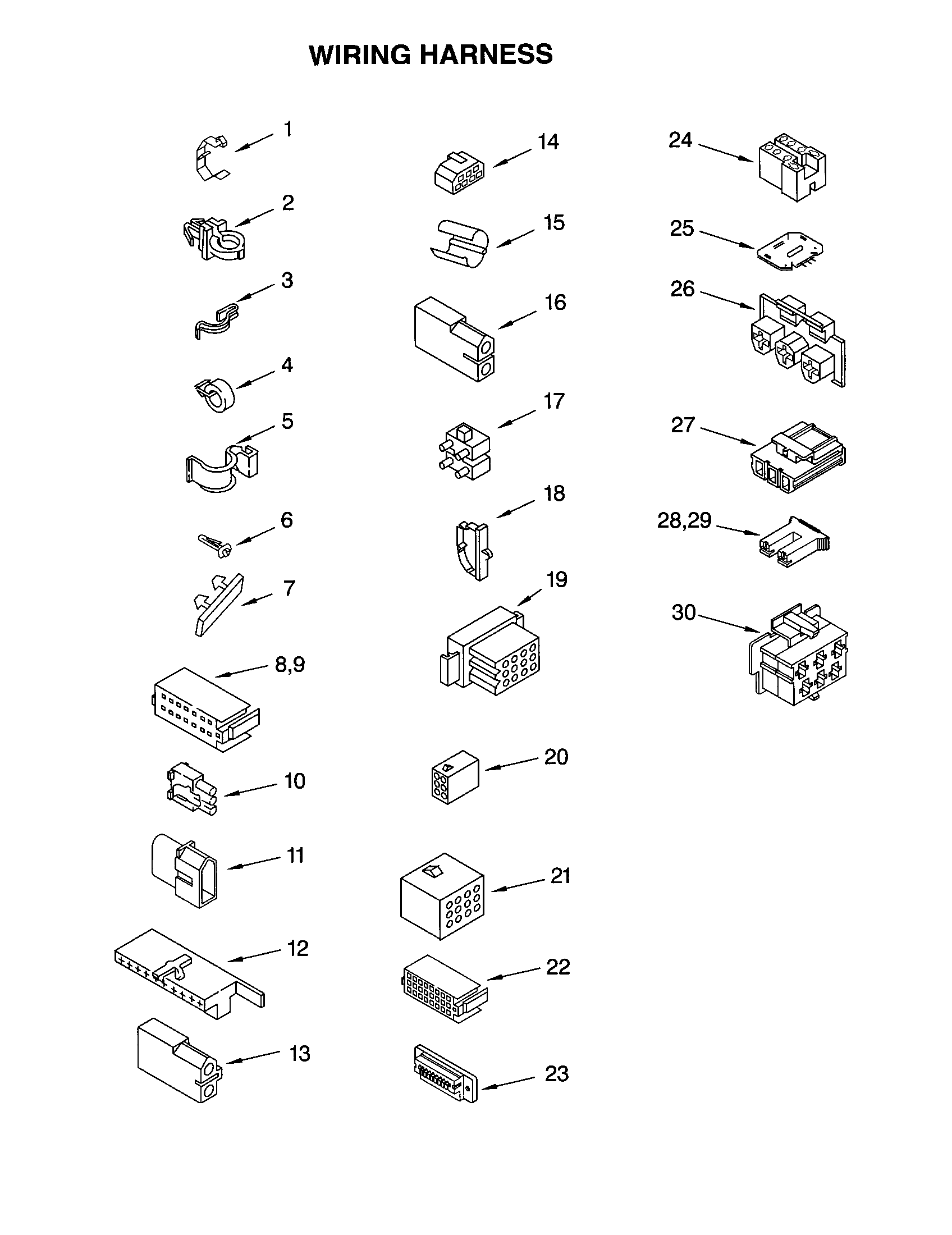 WIRING HARNESS

1
2
3
4
5
6
7
8,9
10
11
12
13

14
15
16
17
18
19
20
21
22
23

24
25
26
27
28,29
30