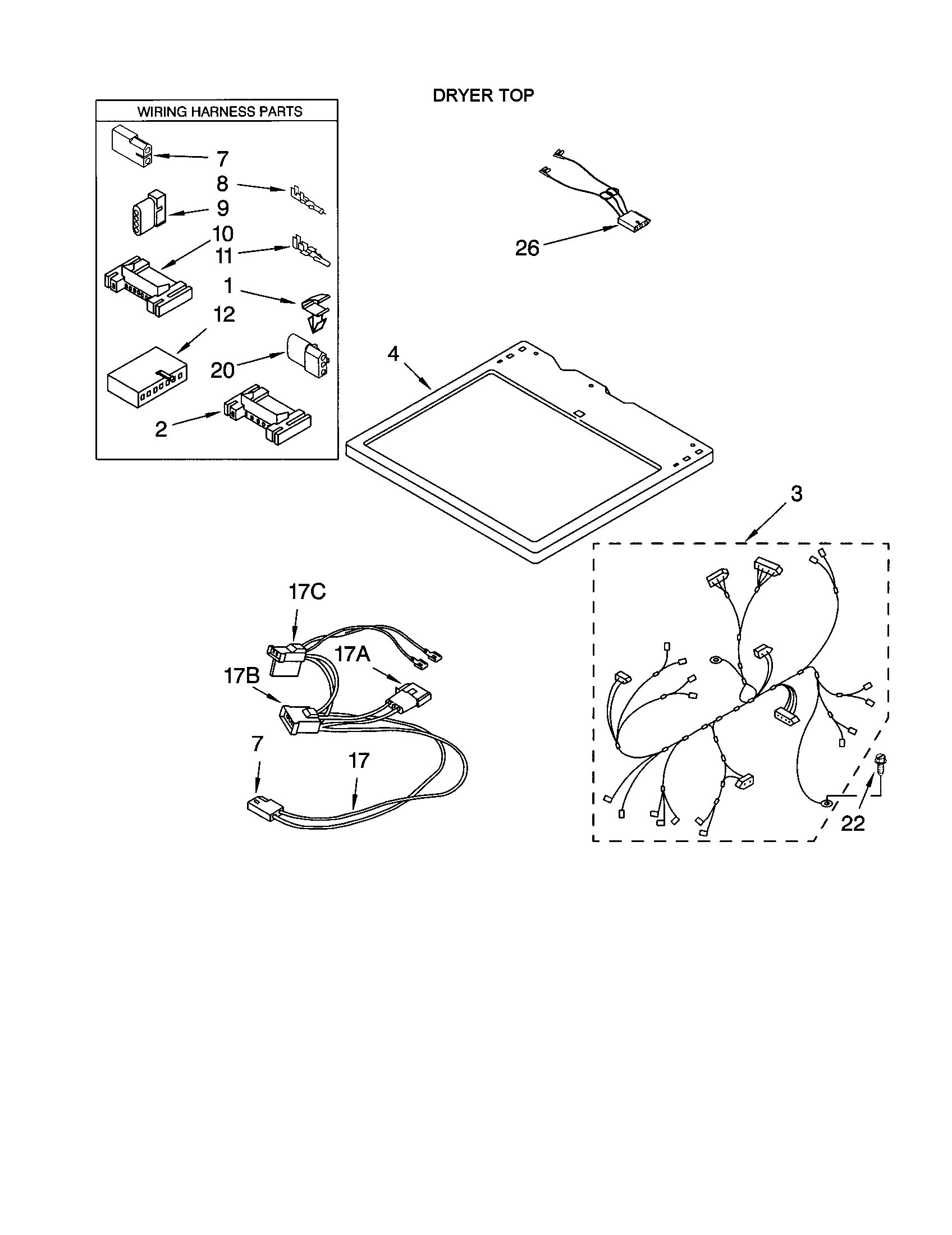 DRYER TOP

WIRING HARNESS PARTS

7
8
9
10
11
1
12
20
2

26

4

3

17C
17A
17B
7
17

22