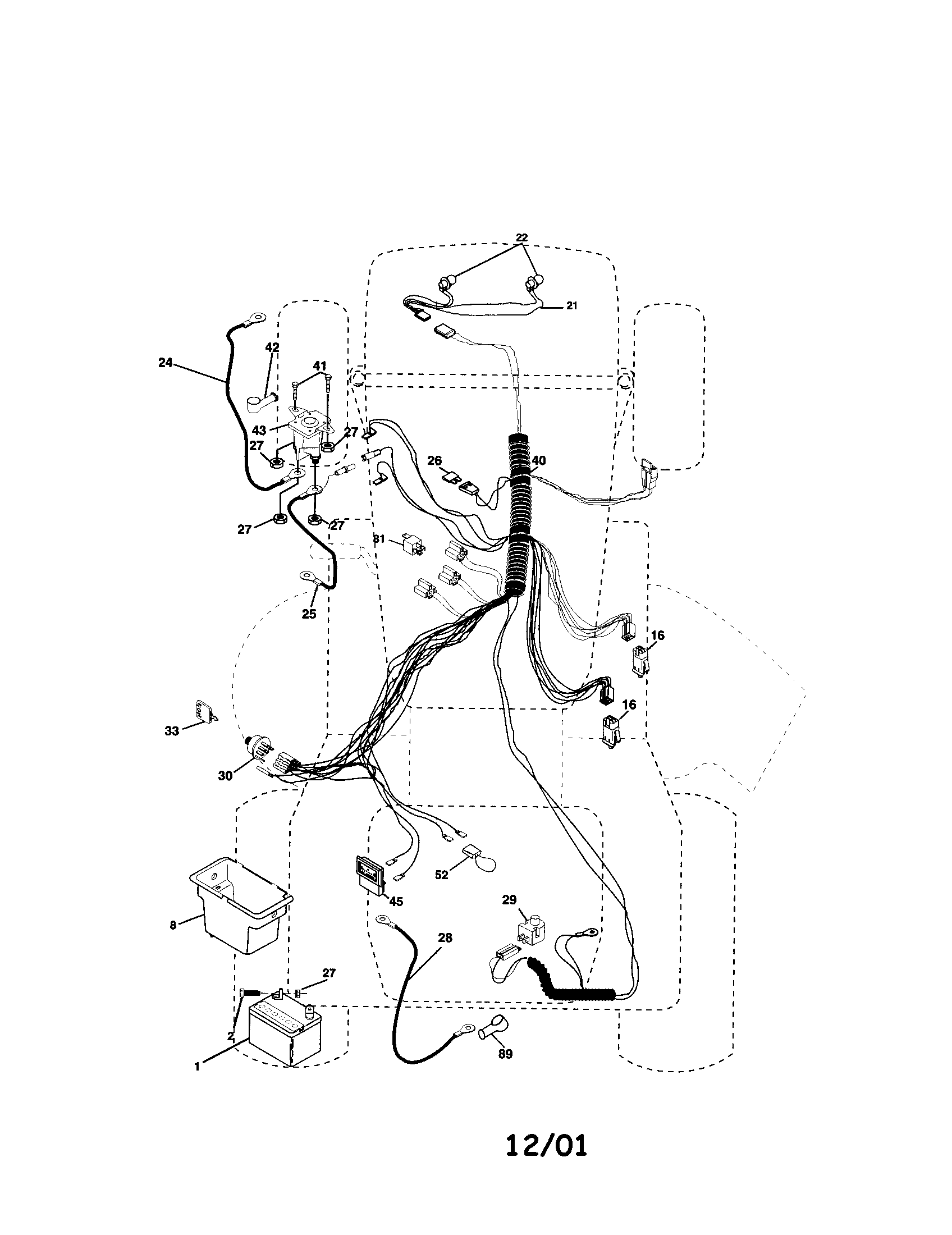 22
21
42
41
24
43
27
27
26
40
27
27
81
25
16
16
33
30
52
45
29
8
28
27
2
1
89
12/01